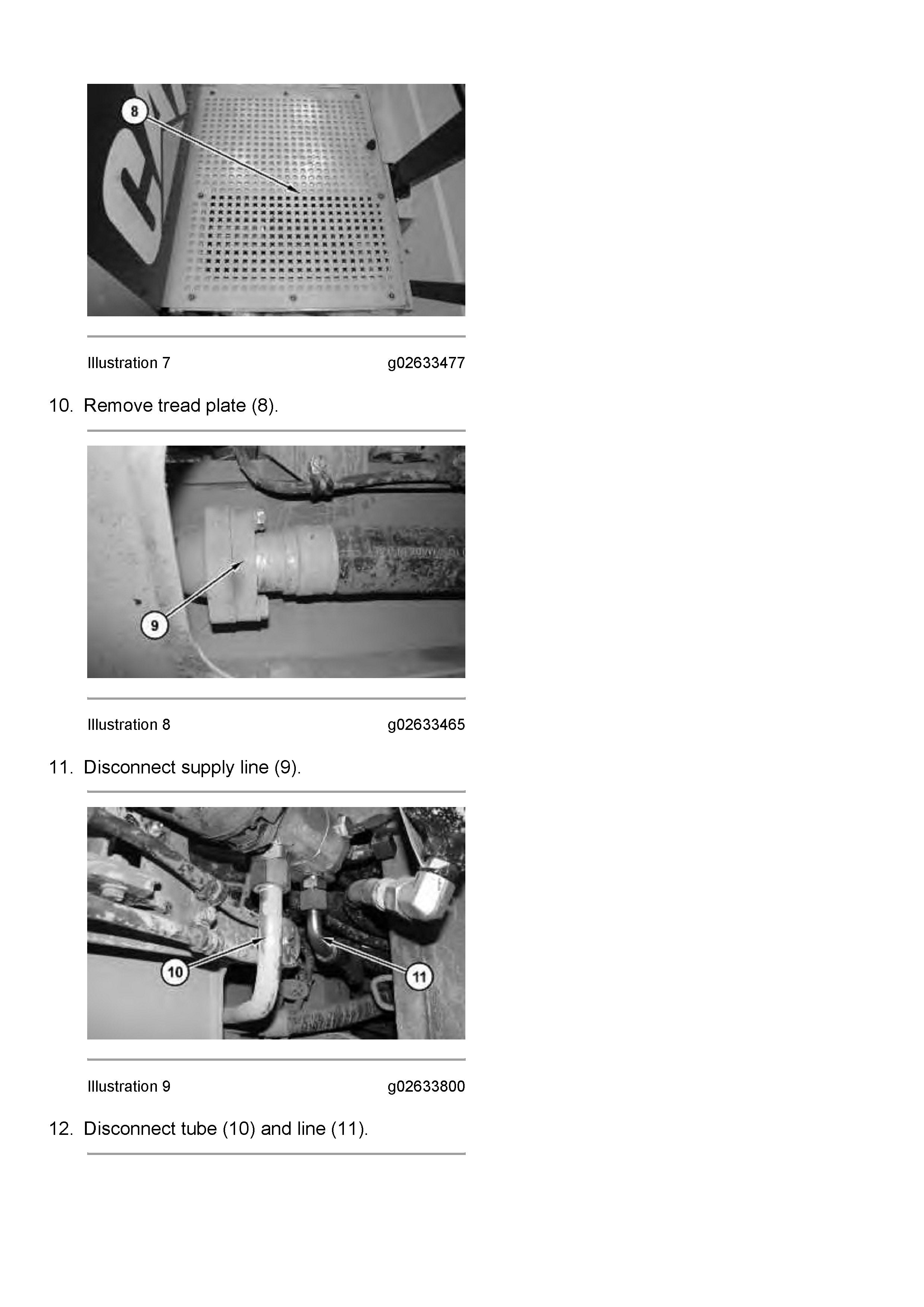 8

Illustration 7 g02633477

10. Remove tread plate (8).

9

Illustration 8 g02633465

11. Disconnect supply line (9).

10

11

Illustration 9 g02633800

12. Disconnect tube (10) and line (11).