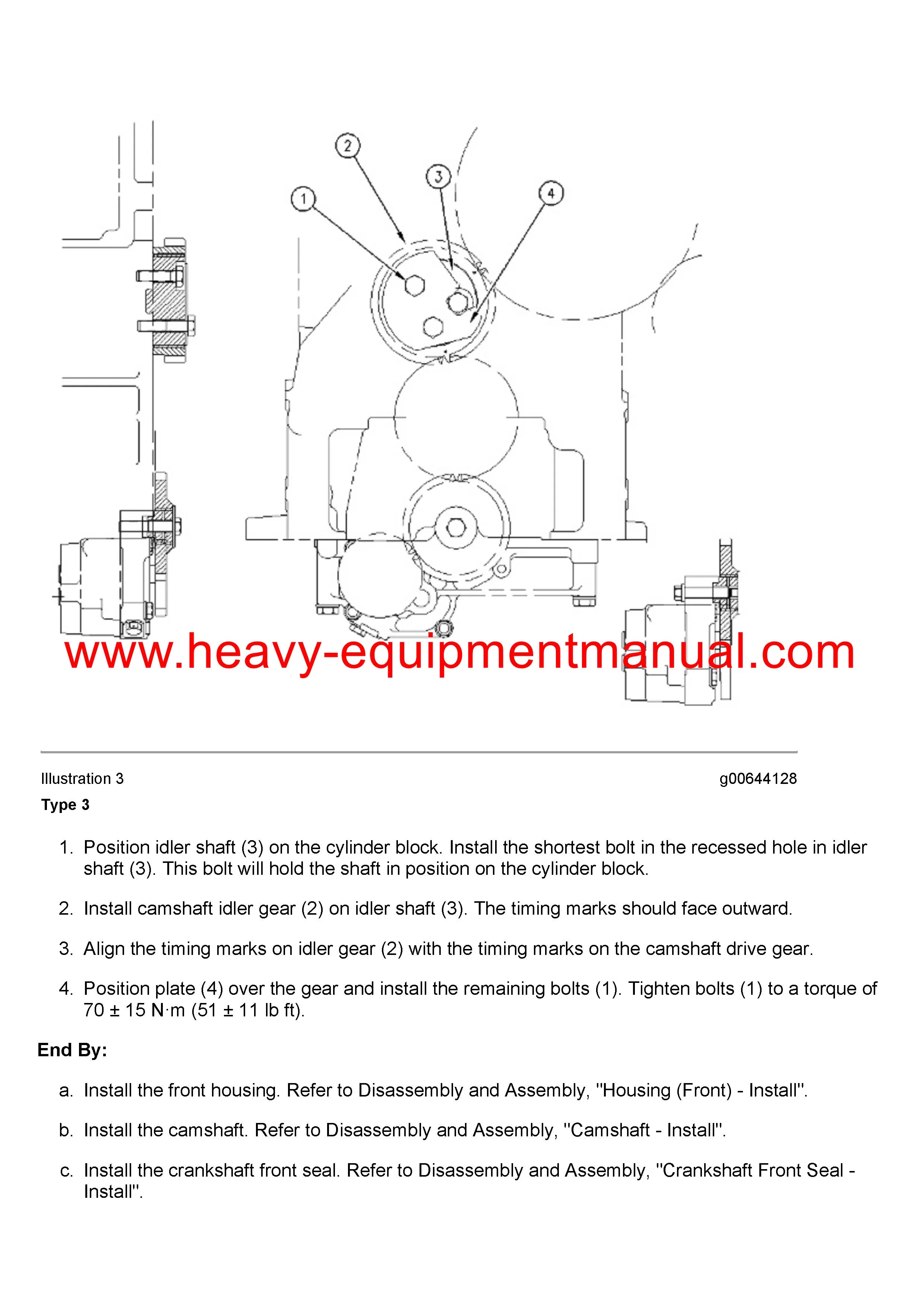 2
3
1
4

www.heavy-equipmentmanual.com

Illustration 3 g00644128

Type 3

1. Position idler shaft (3) on the cylinder block. Install the shortest bolt in the recessed hole in idler shaft (3). This bolt will hold the shaft in position on the cylinder block.

2. Install camshaft idler gear (2) on idler shaft (3). The timing marks should face outward.

3. Align the timing marks on idler gear (2) with the timing marks on the camshaft drive gear.

4. Position plate (4) over the gear and install the remaining bolts (1). Tighten bolts (1) to a torque of 70 ± 15 N·m (51 ± 11 lb ft).

End By:

a. Install the front housing. Refer to Disassembly and Assembly, "Housing (Front) - Install".

b. Install the camshaft. Refer to Disassembly and Assembly, "Camshaft - Install".

c. Install the crankshaft front seal. Refer to Disassembly and Assembly, "Crankshaft Front Seal - Install".