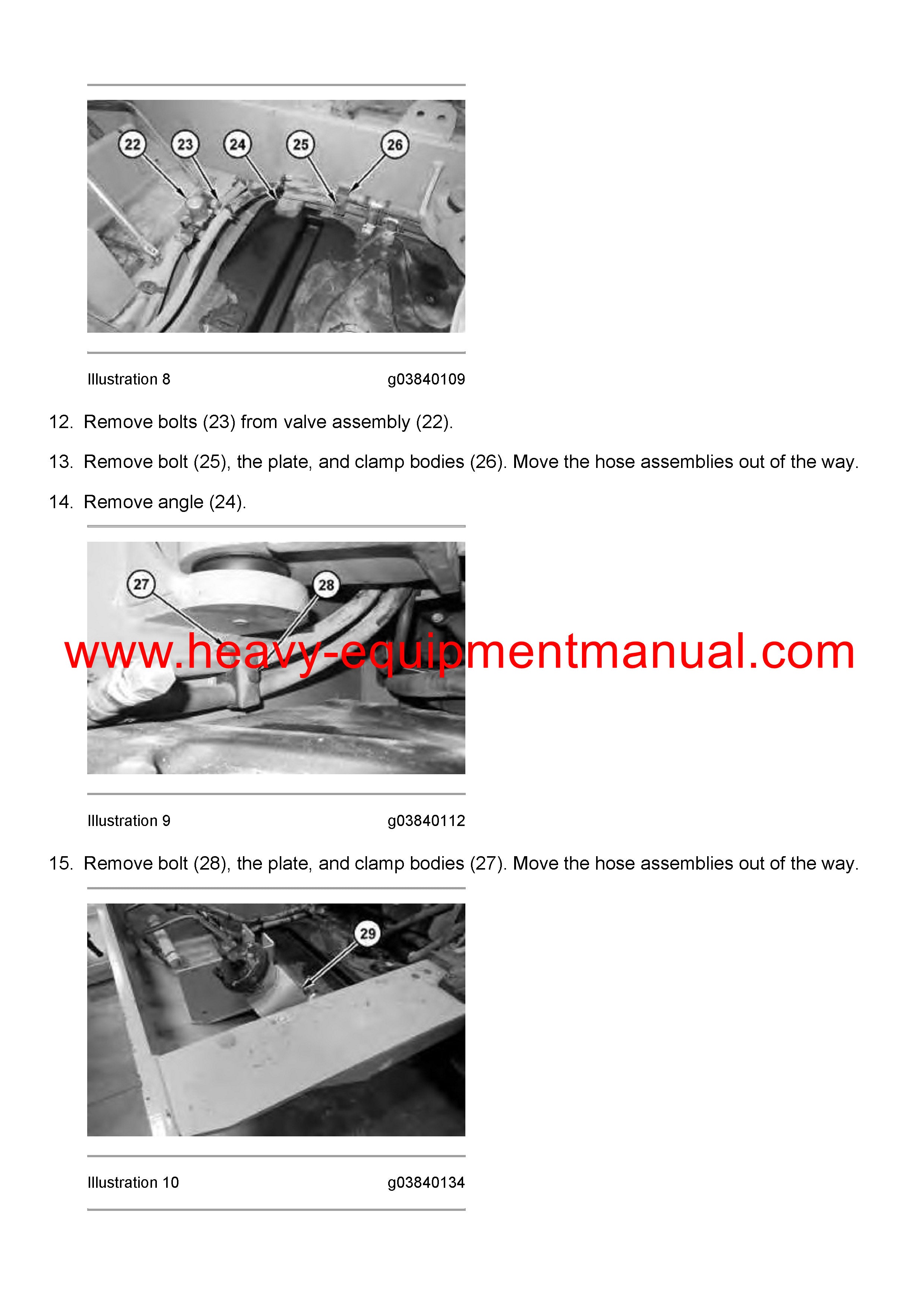 22
23
24
25
26

Illustration 8 g03840109

12. Remove bolts (23) from valve assembly (22).

13. Remove bolt (25), the plate, and clamp bodies (26). Move the hose assemblies out of the way.

14. Remove angle (24).

27
28

www.heavy-equipmentmanual.com

Illustration 9 g03840112

15. Remove bolt (28), the plate, and clamp bodies (27). Move the hose assemblies out of the way.

29

Illustration 10 g03840134