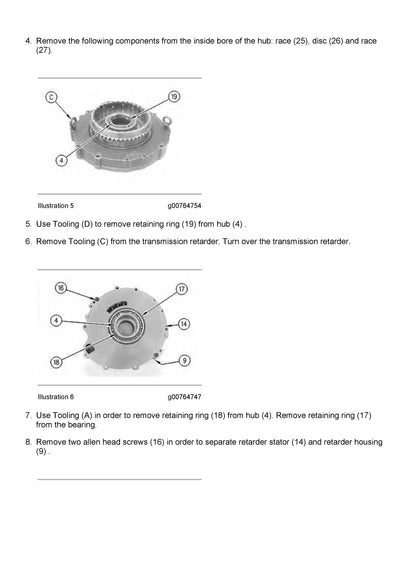 4. Remove the following components from the inside bore of the hub: race (25), disc (26) and race (27).

C

19

4

Illustration 5 g00764754

5. Use Tooling (D) to remove retaining ring (19) from hub (4) .

6. Remove Tooling (C) from the transmission retarder. Turn over the transmission retarder.

16

17

4

14

18

9

Illustration 6 g00764747

7. Use Tooling (A) in order to remove retaining ring (18) from hub (4). Remove retaining ring (17) from the bearing.

8. Remove two allen head screws (16) in order to separate retarder stator (14) and retarder housing (9) .