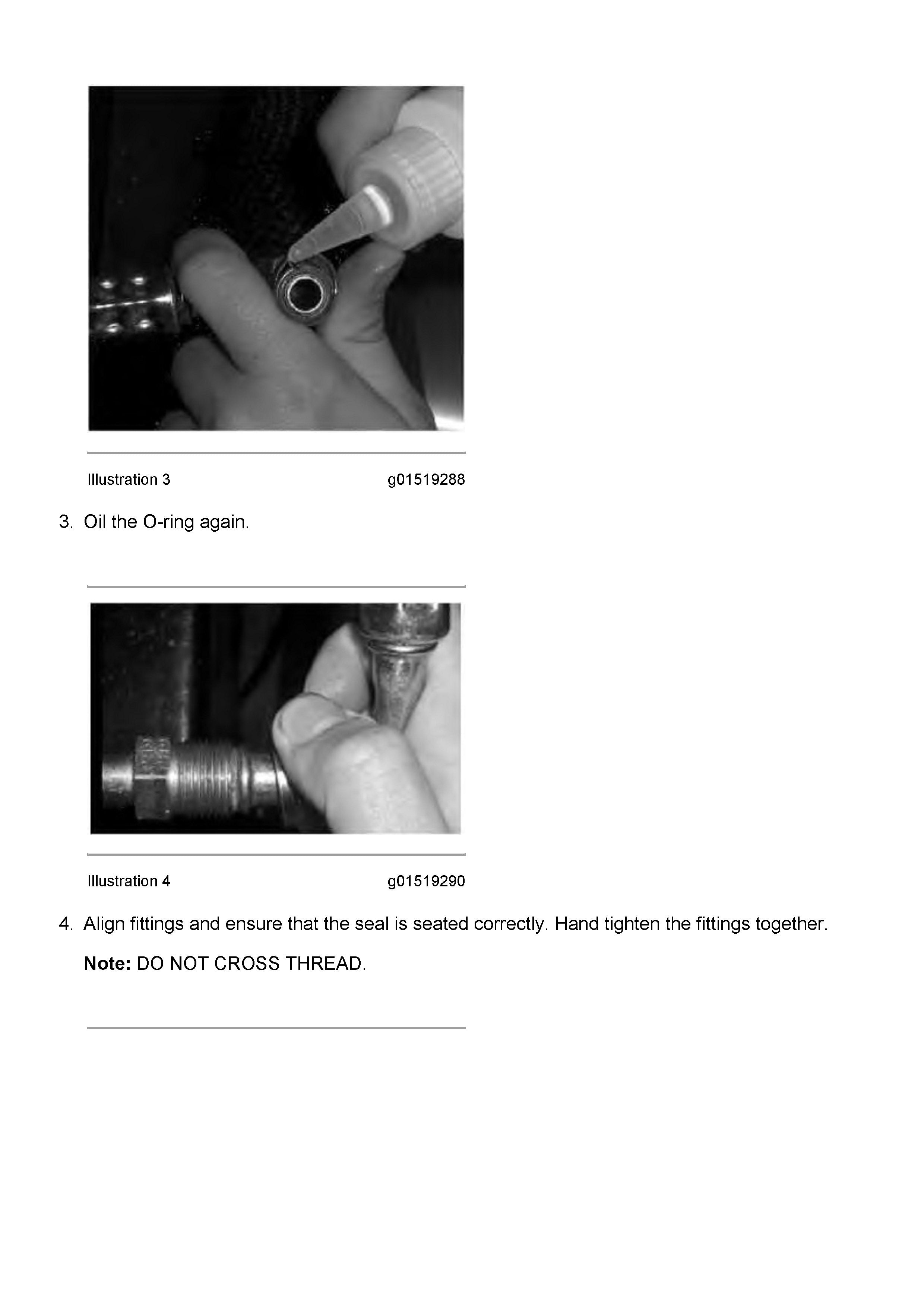 Illustration 3 g01519288

3. Oil the O-ring again.

Illustration 4 g01519290

4. Align fittings and ensure that the seal is seated correctly. Hand tighten the fittings together.

Note: DO NOT CROSS THREAD.