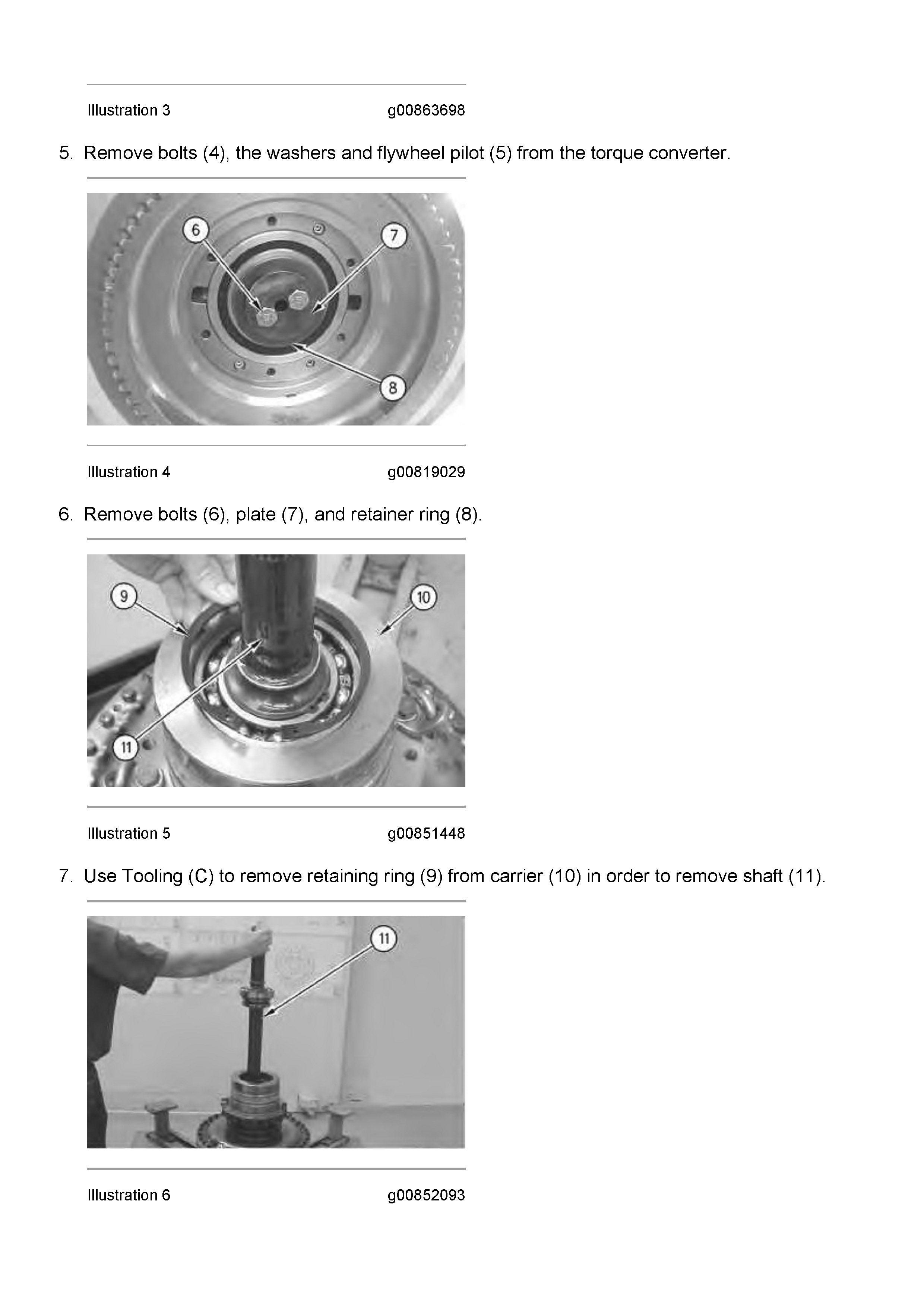 Illustration 3 g00863698

5. Remove bolts (4), the washers and flywheel pilot (5) from the torque converter.

6

7

8

Illustration 4 g00819029

6. Remove bolts (6), plate (7), and retainer ring (8).

9

10

11

Illustration 5 g00851448

7. Use Tooling (C) to remove retaining ring (9) from carrier (10) in order to remove shaft (11).

11

Illustration 6 g00852093