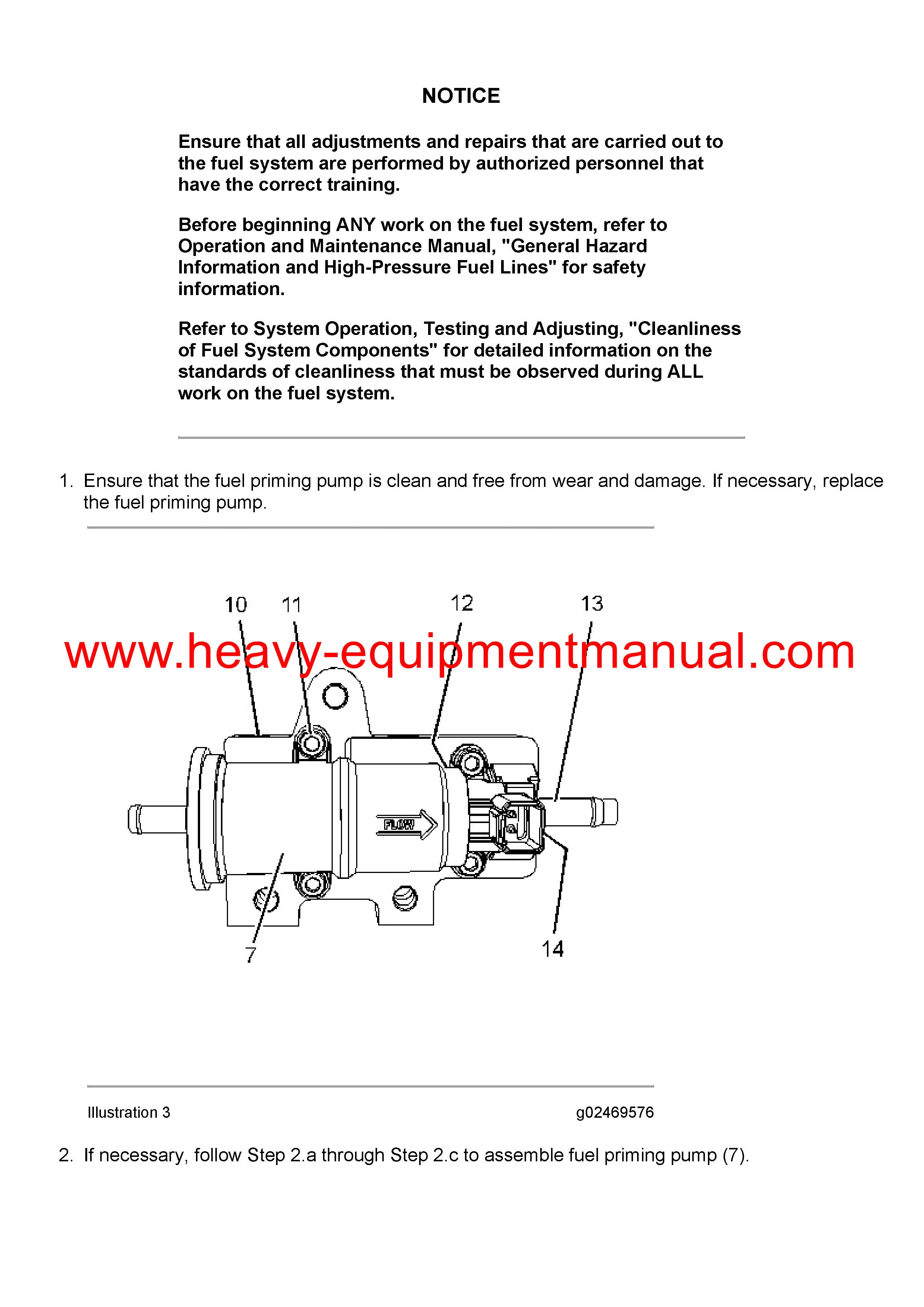 NOTICE

Ensure that all adjustments and repairs that are carried out to the fuel system are performed by authorized personnel that have the correct training.

Before beginning ANY work on the fuel system, refer to Operation and Maintenance Manual, "General Hazard Information and High-Pressure Fuel Lines" for safety information.

Refer to System Operation, Testing and Adjusting, "Cleanliness of Fuel System Components" for detailed information on the standards of cleanliness that must be observed during ALL work on the fuel system.

1. Ensure that the fuel priming pump is clean and free from wear and damage. If necessary, replace the fuel priming pump.

10
11
12
13
www.heavy-equipmentmanual.com
FLOW
7
14

Illustration 3
g02469576

2. If necessary, follow Step 2.a through Step 2.c to assemble fuel priming pump (7).