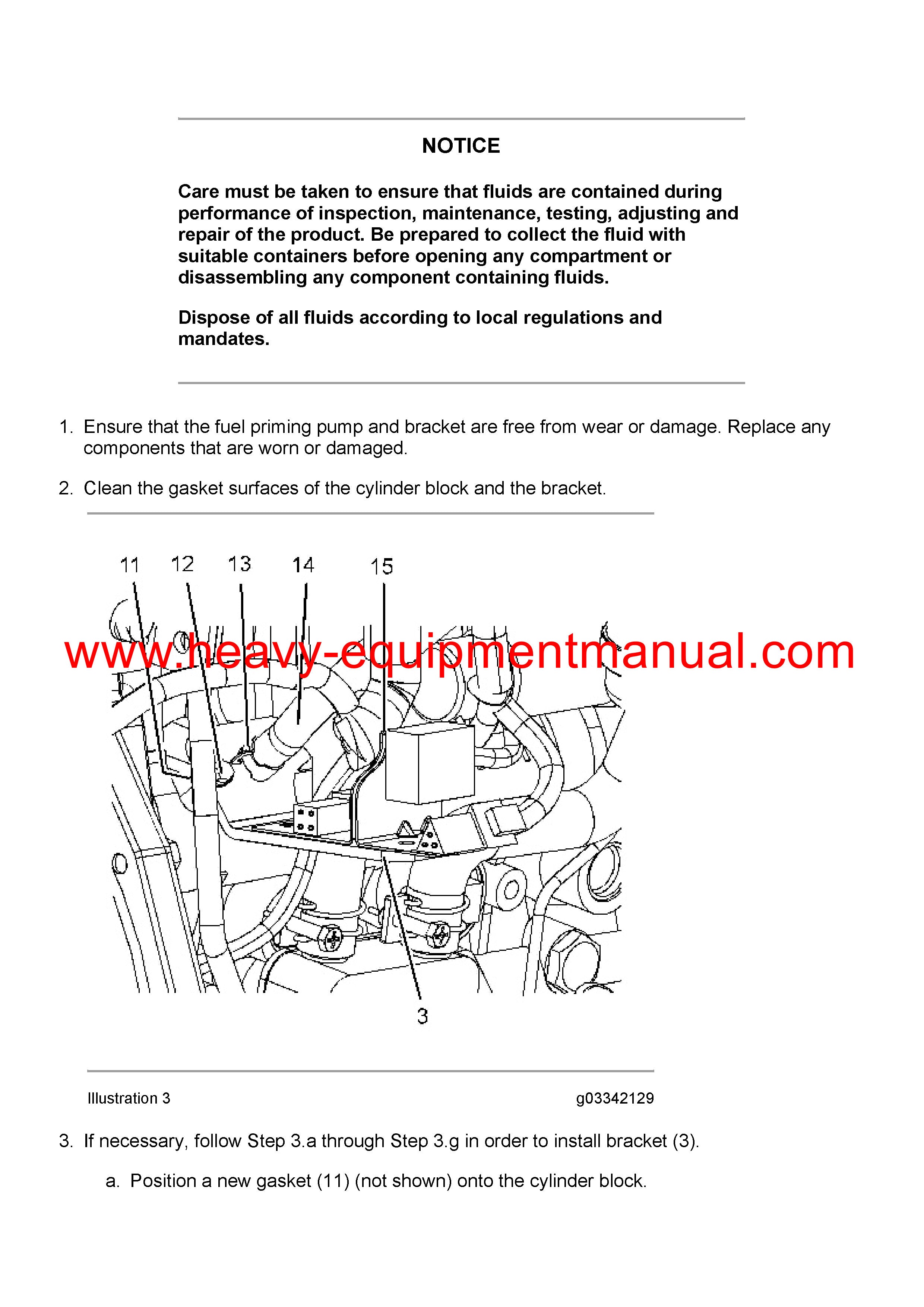 NOTICE

Care must be taken to ensure that fluids are contained during performance of inspection, maintenance, testing, adjusting and repair of the product. Be prepared to collect the fluid with suitable containers before opening any compartment or disassembling any component containing fluids.

Dispose of all fluids according to local regulations and mandates.

1. Ensure that the fuel priming pump and bracket are free from wear or damage. Replace any components that are worn or damaged.

2. Clean the gasket surfaces of the cylinder block and the bracket.

11 12 13 14 15

www.heavy-equipmentmanual.com

3

Illustration 3 g03342129

3. If necessary, follow Step 3.a through Step 3.g in order to install bracket (3).

a. Position a new gasket (11) (not shown) onto the cylinder block.