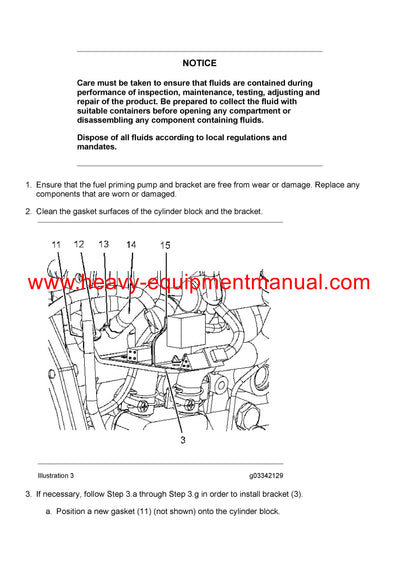 NOTICE

Care must be taken to ensure that fluids are contained during performance of inspection, maintenance, testing, adjusting and repair of the product. Be prepared to collect the fluid with suitable containers before opening any compartment or disassembling any component containing fluids.

Dispose of all fluids according to local regulations and mandates.

1. Ensure that the fuel priming pump and bracket are free from wear or damage. Replace any components that are worn or damaged.

2. Clean the gasket surfaces of the cylinder block and the bracket.

11 12 13 14 15

www.heavy-equipmentmanual.com

3

Illustration 3

g03342129

3. If necessary, follow Step 3.a through Step 3.g in order to install bracket (3).

a. Position a new gasket (11) (not shown) onto the cylinder block.