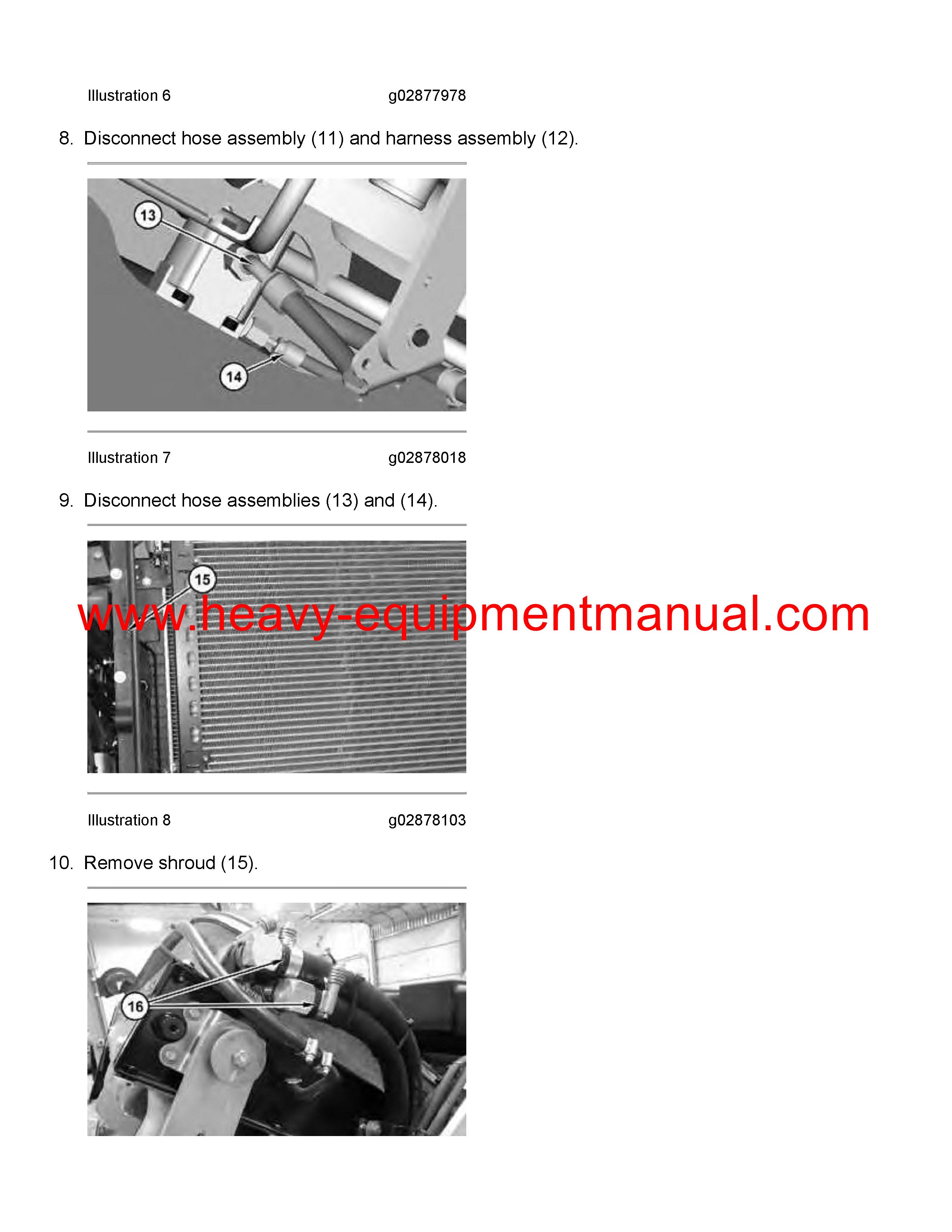 Illustration 6 g02877978

8. Disconnect hose assembly (11) and harness assembly (12).

13

14

Illustration 7 g02878018

9. Disconnect hose assemblies (13) and (14).

15

www.heavy-equipmentmanual.com

Illustration 8 g02878103

10. Remove shroud (15).

16