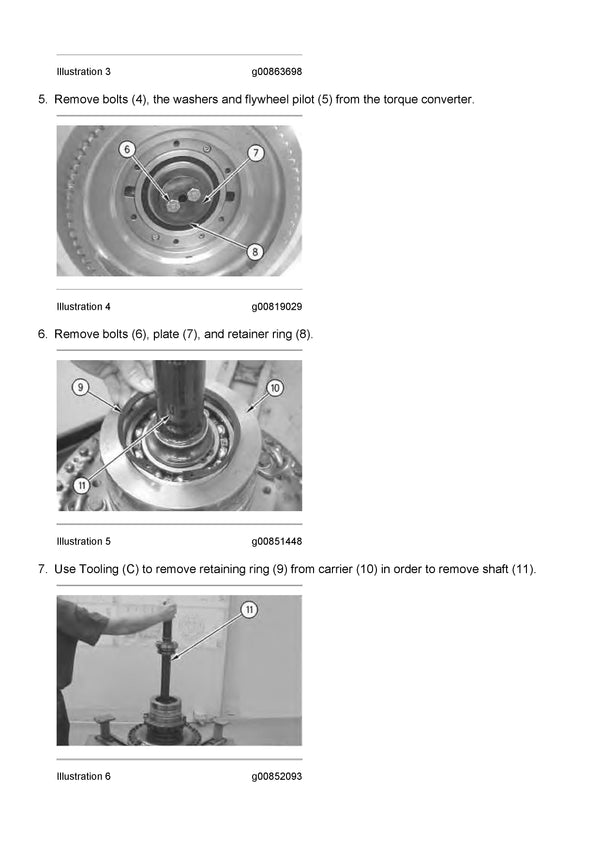 Illustration 3 g00863698

5. Remove bolts (4), the washers and flywheel pilot (5) from the torque converter.

6

7

8

Illustration 4 g00819029

6. Remove bolts (6), plate (7), and retainer ring (8).

9

10

11

Illustration 5 g00851448

7. Use Tooling (C) to remove retaining ring (9) from carrier (10) in order to remove shaft (11).

11

Illustration 6 g00852093