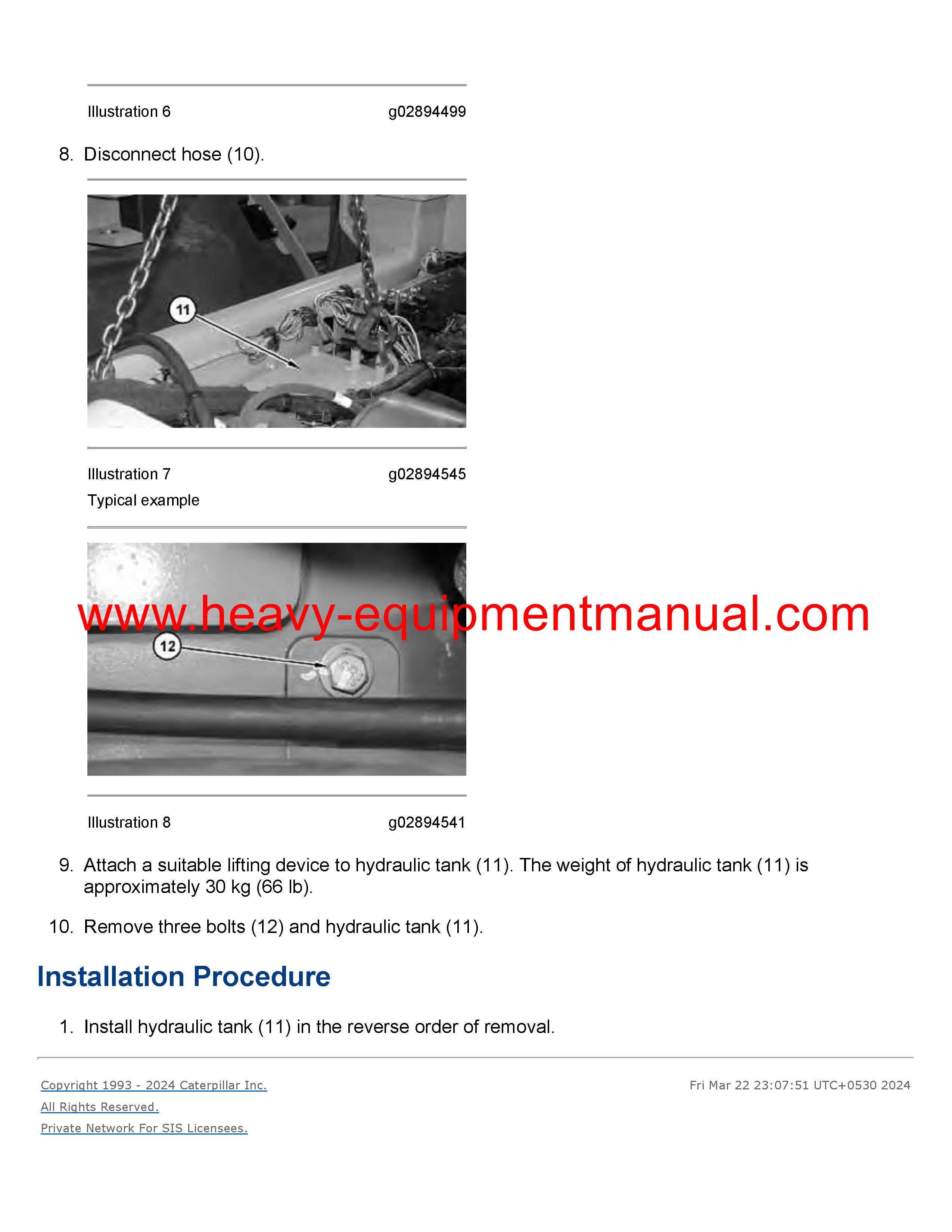 Illustration 6 g02894499

8. Disconnect hose (10).

11

Illustration 7 g02894545

Typical example

www.heavy-equipmentmanual.com

12

Illustration 8 g02894541

9. Attach a suitable lifting device to hydraulic tank (11). The weight of hydraulic tank (11) is approximately 30 kg (66 lb).

10. Remove three bolts (12) and hydraulic tank (11).

Installation Procedure

1. Install hydraulic tank (11) in the reverse order of removal.

Copyright 1993 - 2024 Caterpillar Inc.
All Rights Reserved.
Private Network For SIS Licensees.

Fri Mar 22 23:07:51 UTC+0530 2024