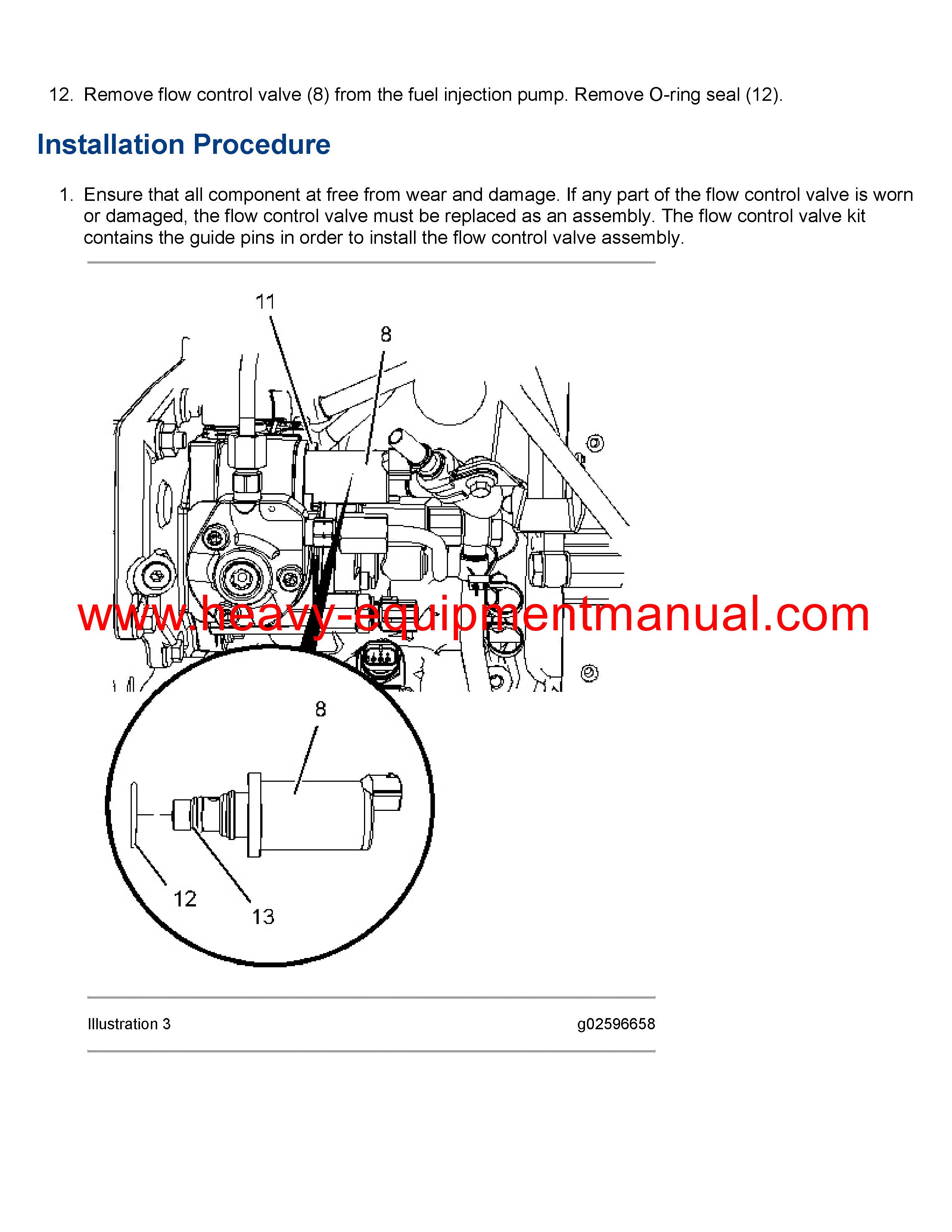 12. Remove flow control valve (8) from the fuel injection pump. Remove O-ring seal (12).

Installation Procedure

1. Ensure that all component at free from wear and damage. If any part of the flow control valve is worn or damaged, the flow control valve must be replaced as an assembly. The flow control valve kit contains the guide pins in order to install the flow control valve assembly.

11
8
www.heavy-equipmentmanual.com
8
12
13

Illustration 3 g02596658