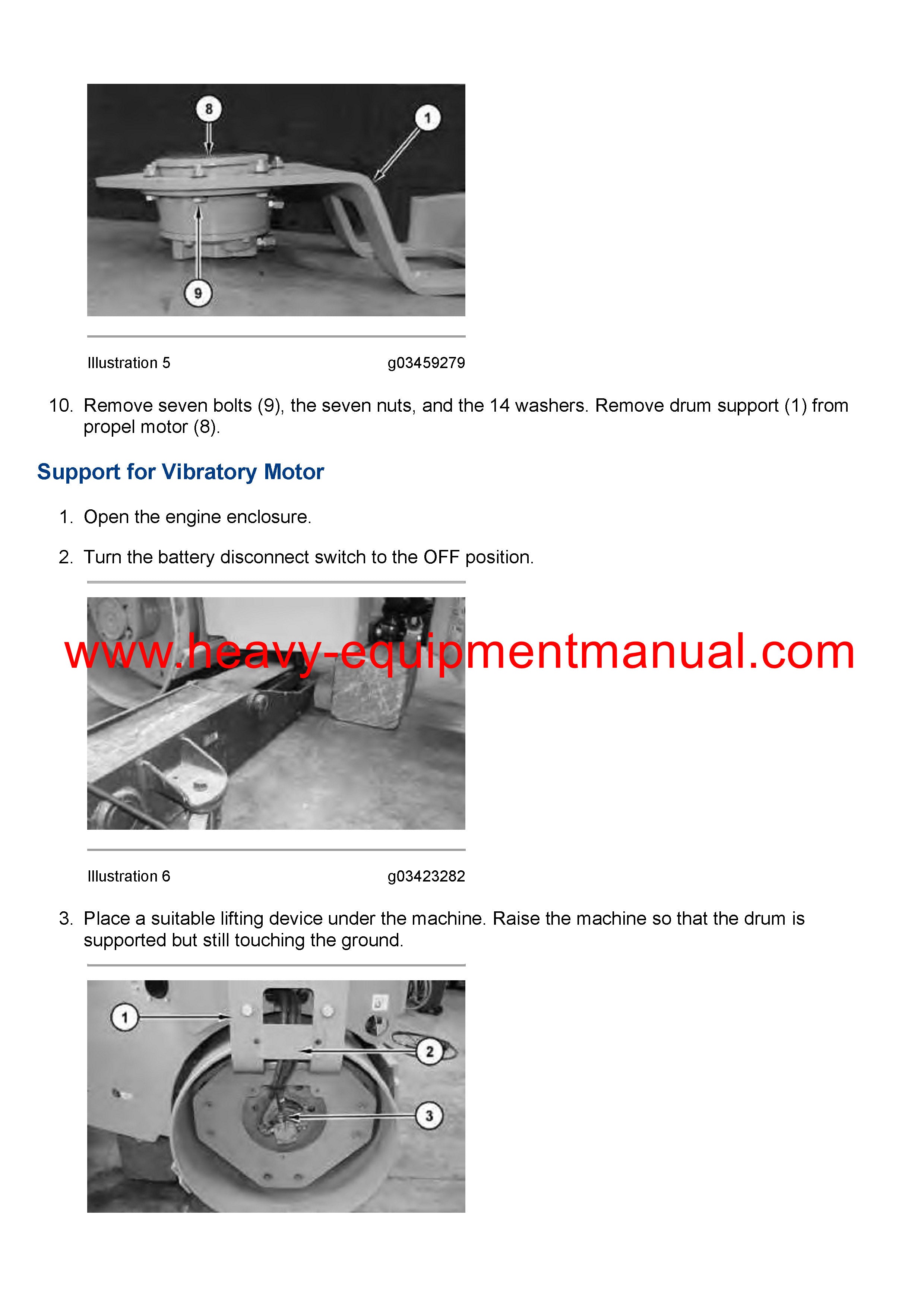 8

1

9

Illustration 5 g03459279

10. Remove seven bolts (9), the seven nuts, and the 14 washers. Remove drum support (1) from propel motor (8).

Support for Vibratory Motor

1. Open the engine enclosure.

2. Turn the battery disconnect switch to the OFF position.

www.heavy-equipmentmanual.com

Illustration 6 g03423282

3. Place a suitable lifting device under the machine. Raise the machine so that the drum is supported but still touching the ground.

1

2

3