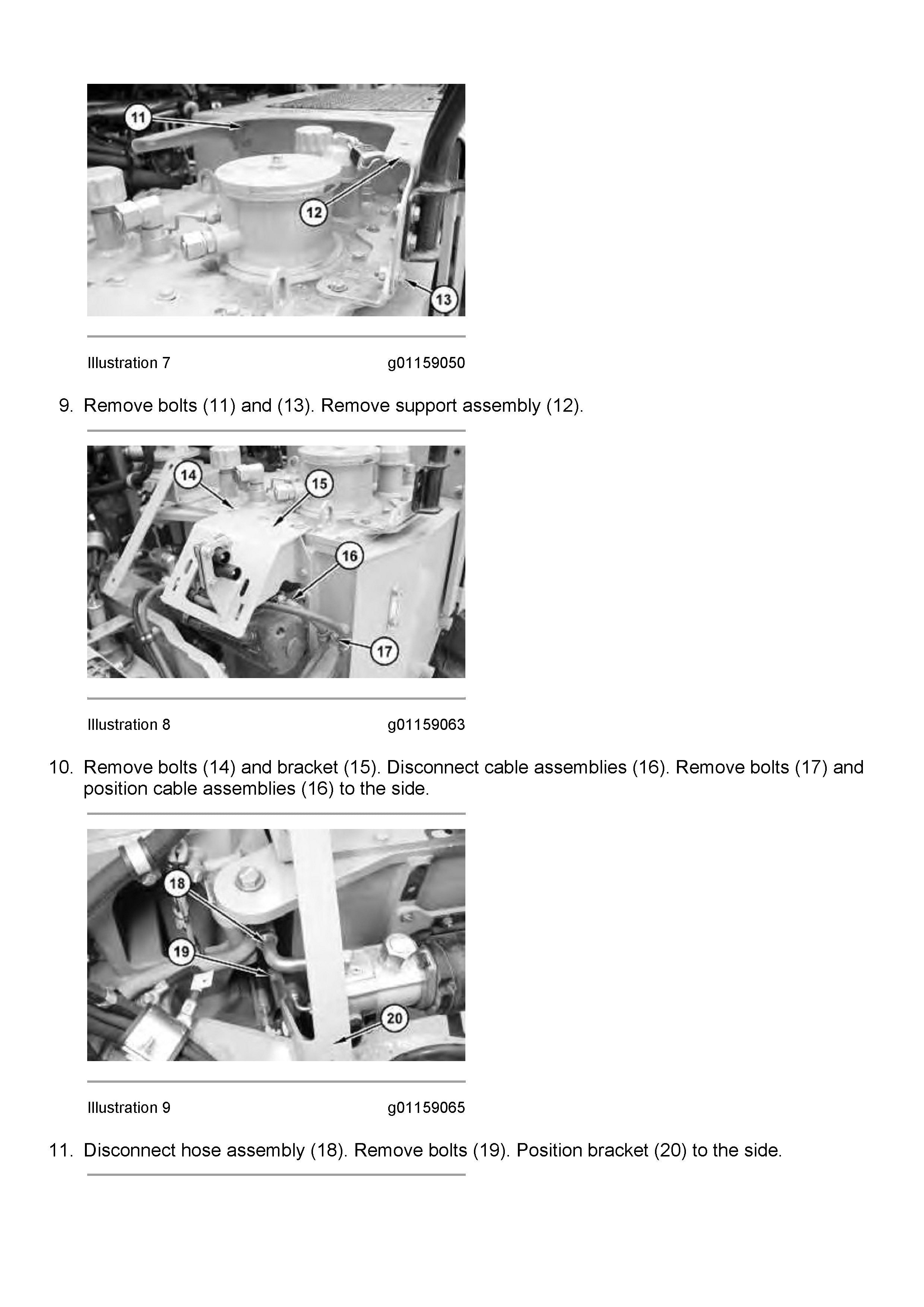 11

12

13

Illustration 7 g01159050

9. Remove bolts (11) and (13). Remove support assembly (12).

14

15

16

17

Illustration 8 g01159063

10. Remove bolts (14) and bracket (15). Disconnect cable assemblies (16). Remove bolts (17) and position cable assemblies (16) to the side.

18

19

20

Illustration 9 g01159065

11. Disconnect hose assembly (18). Remove bolts (19). Position bracket (20) to the side.