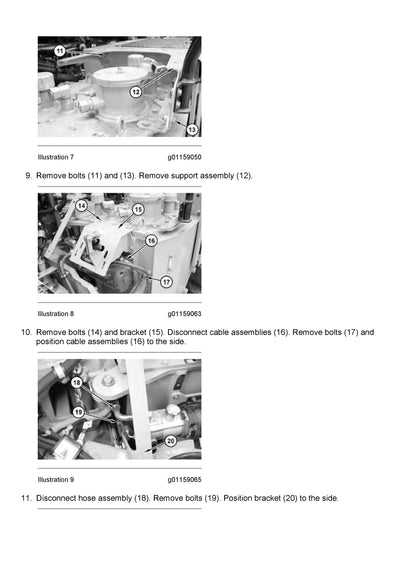 11

12

13

Illustration 7 g01159050

9. Remove bolts (11) and (13). Remove support assembly (12).

14

15

16

17

Illustration 8 g01159063

10. Remove bolts (14) and bracket (15). Disconnect cable assemblies (16). Remove bolts (17) and position cable assemblies (16) to the side.

18

19

20

Illustration 9 g01159065

11. Disconnect hose assembly (18). Remove bolts (19). Position bracket (20) to the side.