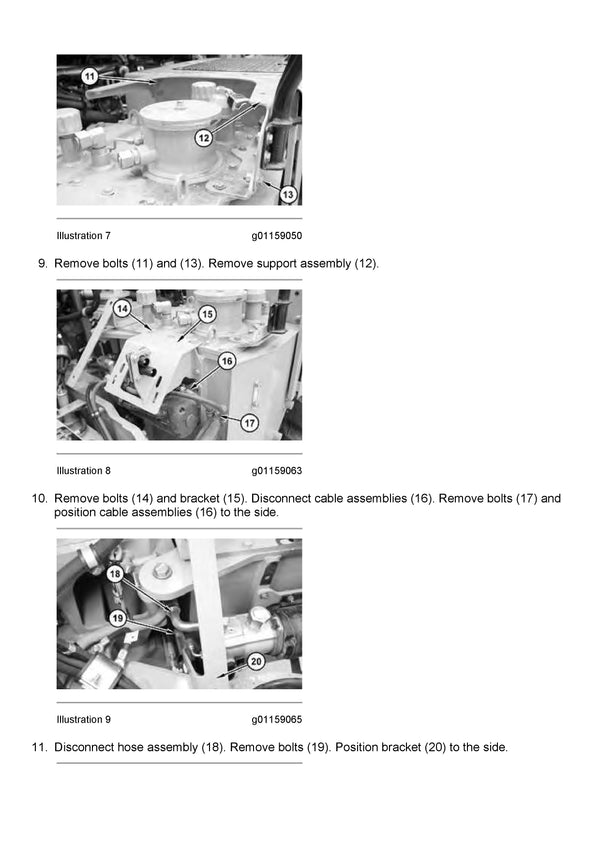 11

12

13

Illustration 7 g01159050

9. Remove bolts (11) and (13). Remove support assembly (12).

14

15

16

17

Illustration 8 g01159063

10. Remove bolts (14) and bracket (15). Disconnect cable assemblies (16). Remove bolts (17) and position cable assemblies (16) to the side.

18

19

20

Illustration 9 g01159065

11. Disconnect hose assembly (18). Remove bolts (19). Position bracket (20) to the side.