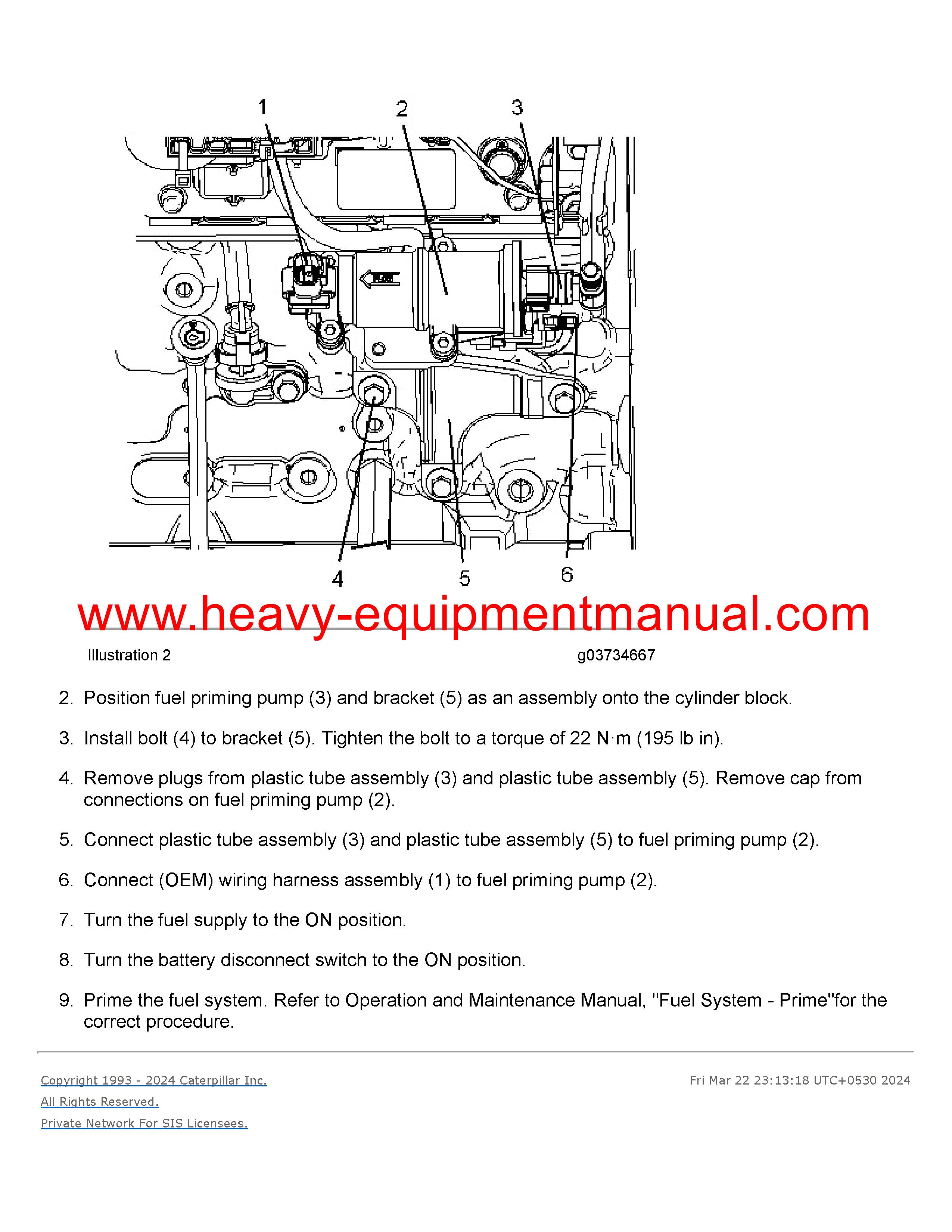 1 2 3

4 5 6

www.heavy-equipmentmanual.com

Illustration 2 g03734667

2. Position fuel priming pump (3) and bracket (5) as an assembly onto the cylinder block.

3. Install bolt (4) to bracket (5). Tighten the bolt to a torque of 22 N·m (195 lb in).

4. Remove plugs from plastic tube assembly (3) and plastic tube assembly (5). Remove cap from connections on fuel priming pump (2).

5. Connect plastic tube assembly (3) and plastic tube assembly (5) to fuel priming pump (2).

6. Connect (OEM) wiring harness assembly (1) to fuel priming pump (2).

7. Turn the fuel supply to the ON position.

8. Turn the battery disconnect switch to the ON position.

9. Prime the fuel system. Refer to Operation and Maintenance Manual, "Fuel System - Prime"for the correct procedure.

Copyright 1993 - 2024 Caterpillar Inc.
All Rights Reserved.
Private Network For SIS Licensees.

Fri Mar 22 23:13:18 UTC+0530 2024