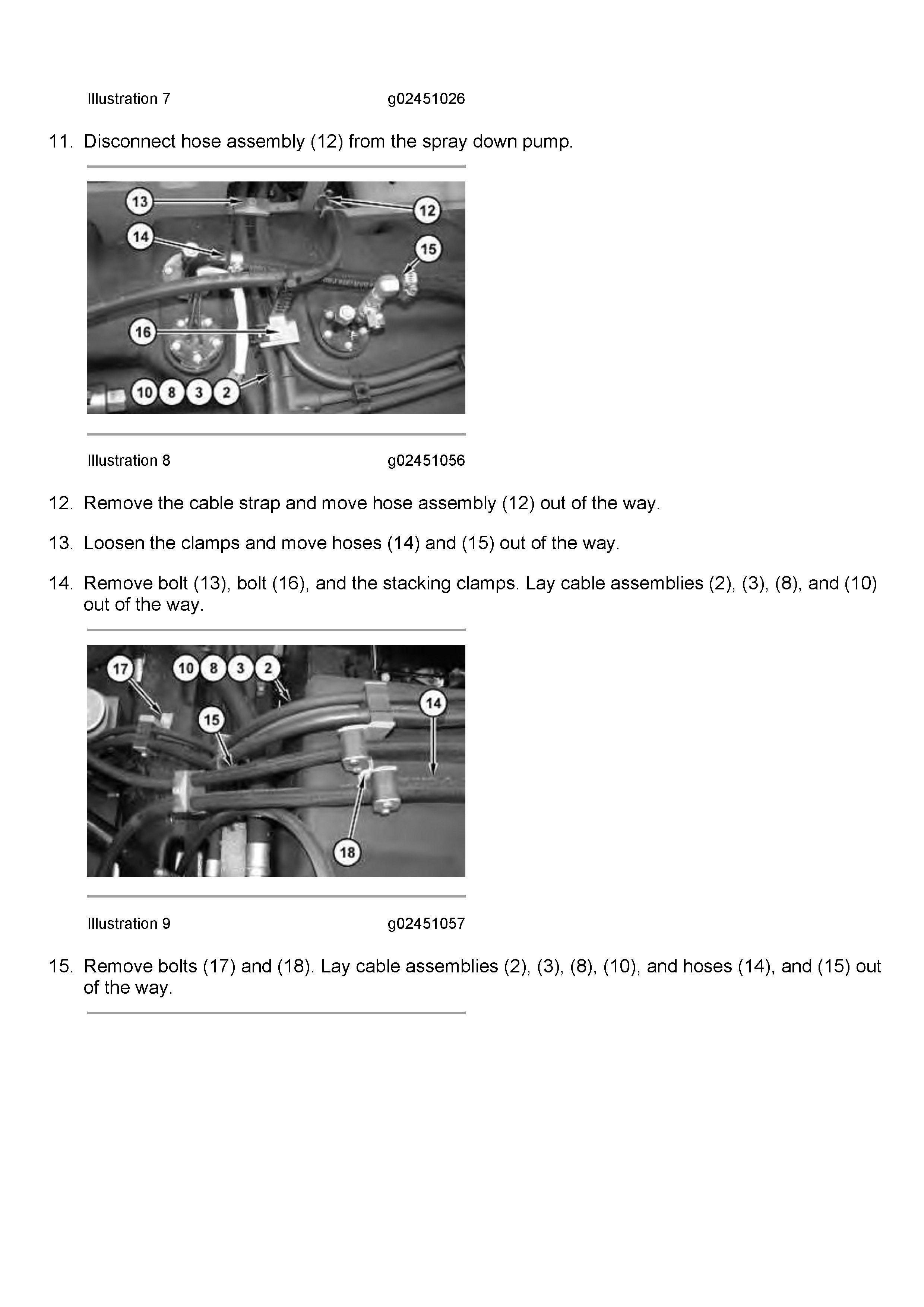 Illustration 7 g02451026

11. Disconnect hose assembly (12) from the spray down pump.

13
12
14
15
16
10 8 3 2

Illustration 8 g02451056

12. Remove the cable strap and move hose assembly (12) out of the way.

13. Loosen the clamps and move hoses (14) and (15) out of the way.

14. Remove bolt (13), bolt (16), and the stacking clamps. Lay cable assemblies (2), (3), (8), and (10) out of the way.

17
10 8 3 2
14
15
18

Illustration 9 g02451057

15. Remove bolts (17) and (18). Lay cable assemblies (2), (3), (8), (10), and hoses (14), and (15) out of the way.