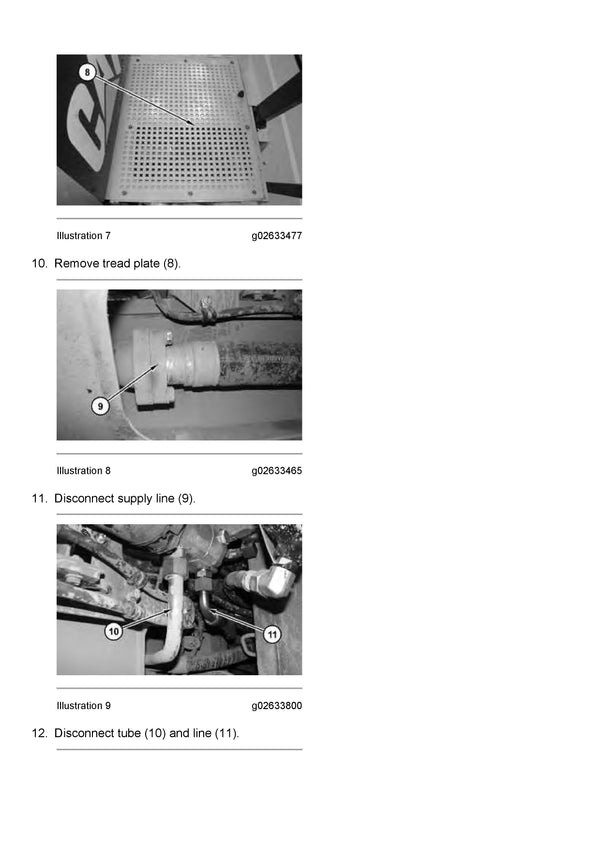 8

Illustration 7 g02633477

10. Remove tread plate (8).

9

Illustration 8 g02633465

11. Disconnect supply line (9).

10

11

Illustration 9 g02633800

12. Disconnect tube (10) and line (11).