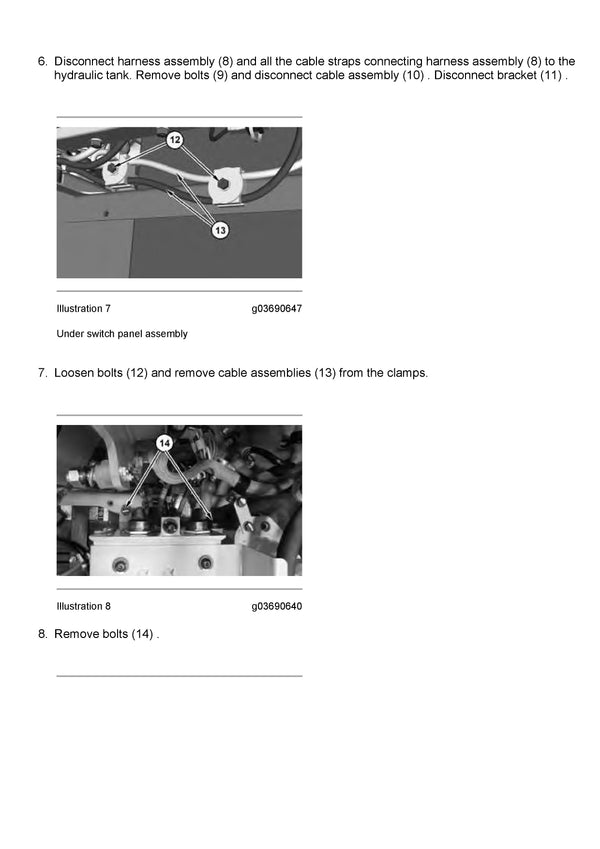 6. Disconnect harness assembly (8) and all the cable straps connecting harness assembly (8) to the hydraulic tank. Remove bolts (9) and disconnect cable assembly (10) . Disconnect bracket (11) .

12

13

Illustration 7 g03690647

Under switch panel assembly

7. Loosen bolts (12) and remove cable assemblies (13) from the clamps.

14

Illustration 8 g03690640

8. Remove bolts (14) .