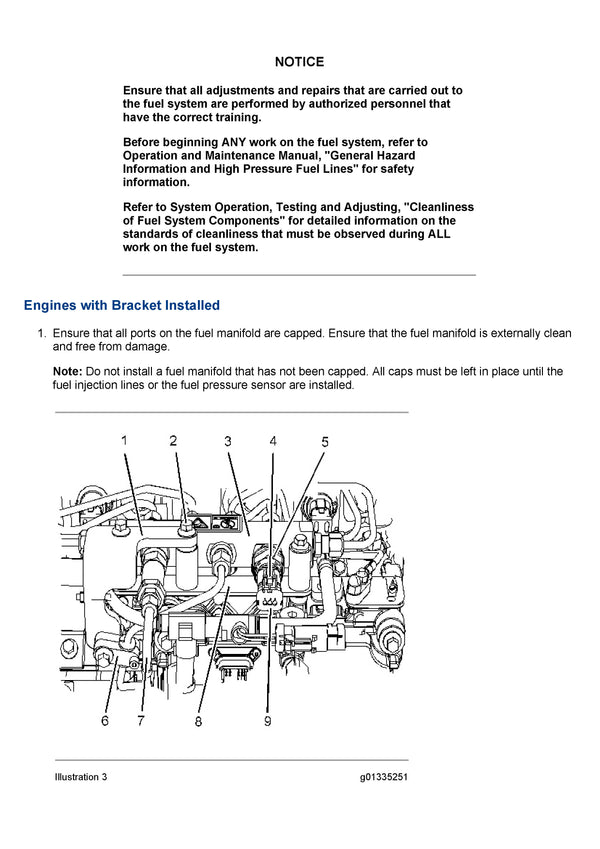 NOTICE

Ensure that all adjustments and repairs that are carried out to the fuel system are performed by authorized personnel that have the correct training.

Before beginning ANY work on the fuel system, refer to Operation and Maintenance Manual, "General Hazard Information and High Pressure Fuel Lines" for safety information.

Refer to System Operation, Testing and Adjusting, "Cleanliness of Fuel System Components" for detailed information on the standards of cleanliness that must be observed during ALL work on the fuel system.

Engines with Bracket Installed

1. Ensure that all ports on the fuel manifold are capped. Ensure that the fuel manifold is externally clean and free from damage.

Note: Do not install a fuel manifold that has not been capped. All caps must be left in place until the fuel injection lines or the fuel pressure sensor are installed.

1 2 3 4 5

6 7 8 9

Illustration 3 g01335251