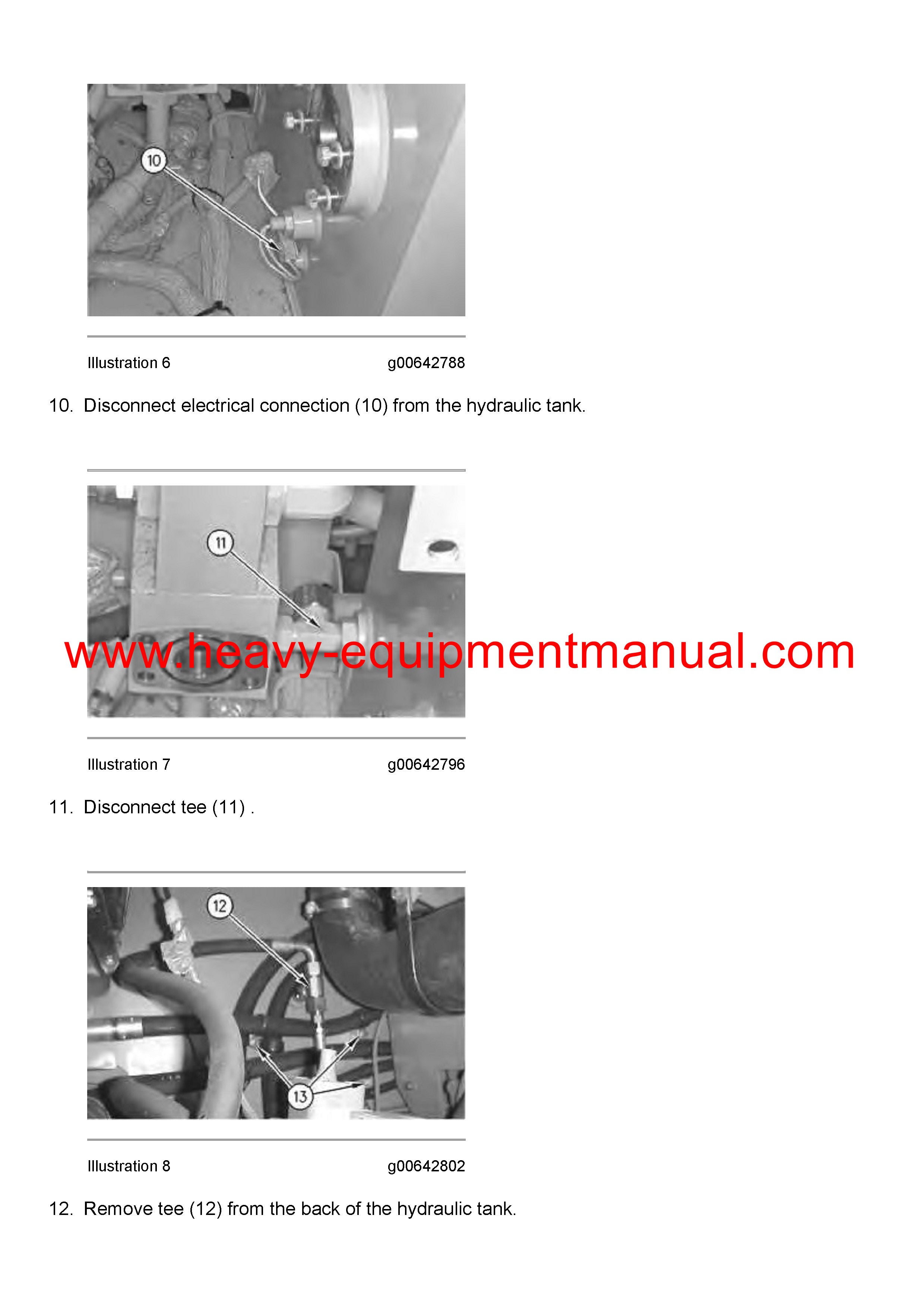 10

Illustration 6 g00642788

10. Disconnect electrical connection (10) from the hydraulic tank.

11

www.heavy-equipmentmanual.com

Illustration 7 g00642796

11. Disconnect tee (11) .

12

13

Illustration 8 g00642802

12. Remove tee (12) from the back of the hydraulic tank.