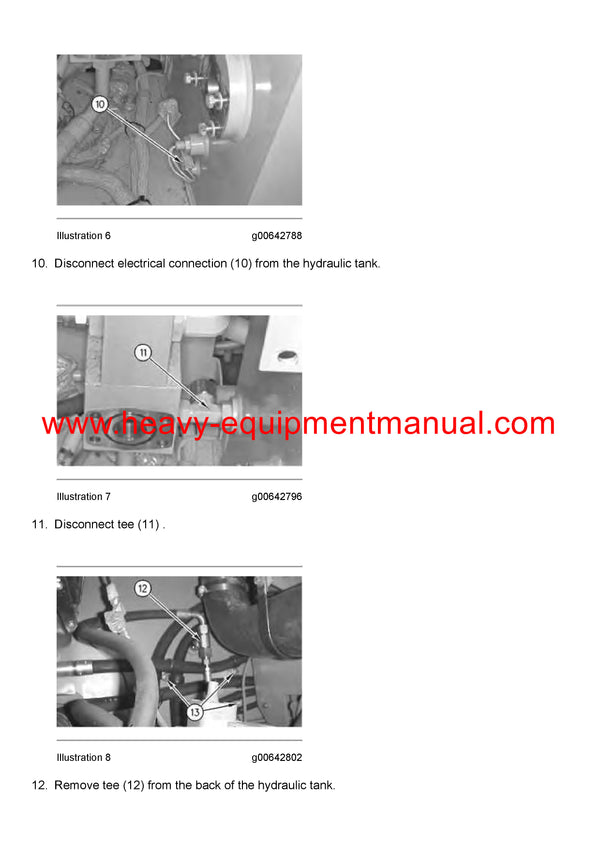 10

Illustration 6 g00642788

10. Disconnect electrical connection (10) from the hydraulic tank.

11

www.heavy-equipmentmanual.com

Illustration 7 g00642796

11. Disconnect tee (11) .

12

13

Illustration 8 g00642802

12. Remove tee (12) from the back of the hydraulic tank.