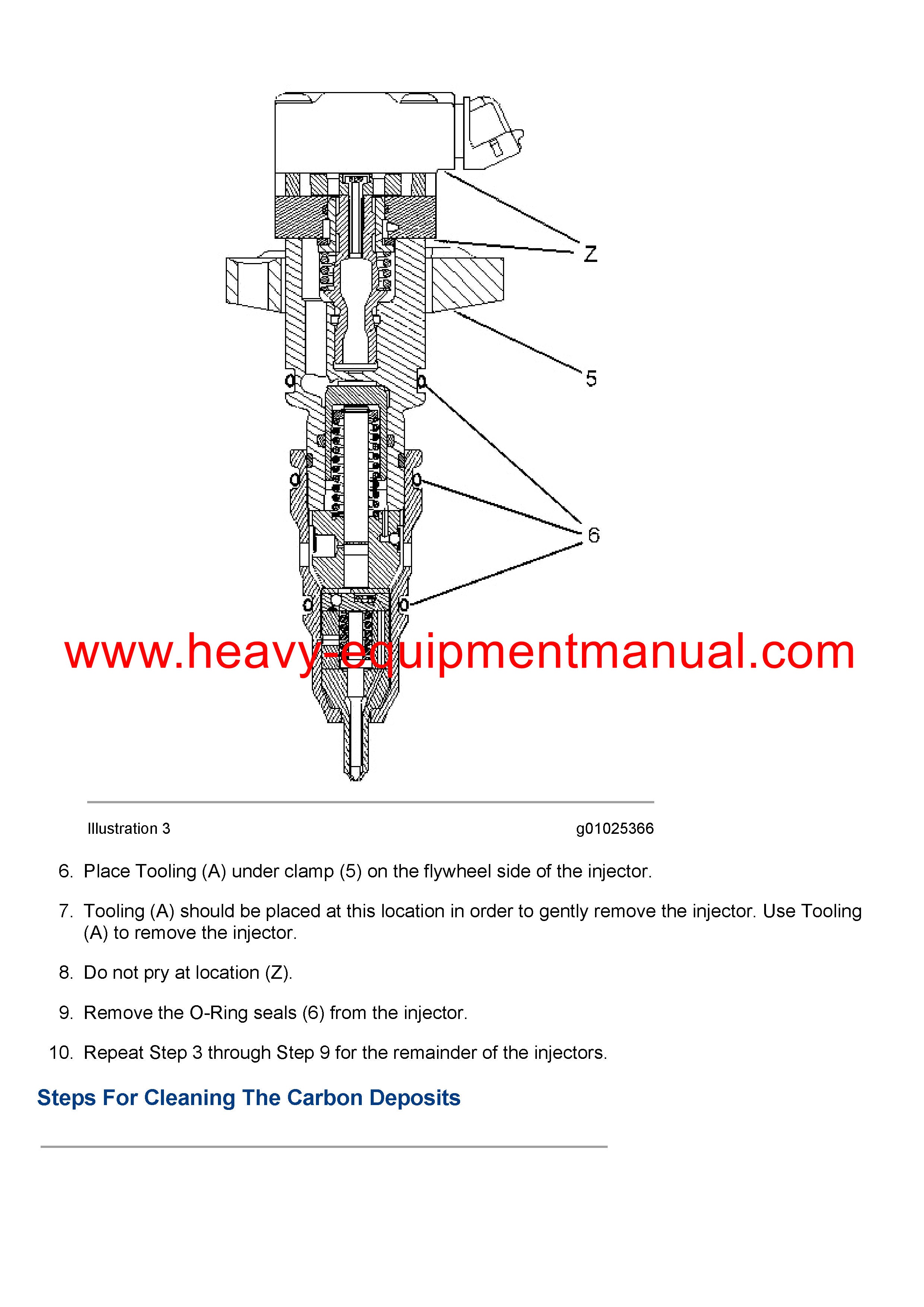 Z

5

6

www.heavy-equipmentmanual.com

Illustration 3 g01025366

6. Place Tooling (A) under clamp (5) on the flywheel side of the injector.

7. Tooling (A) should be placed at this location in order to gently remove the injector. Use Tooling (A) to remove the injector.

8. Do not pry at location (Z).

9. Remove the O-Ring seals (6) from the injector.

10. Repeat Step 3 through Step 9 for the remainder of the injectors.

Steps For Cleaning The Carbon Deposits