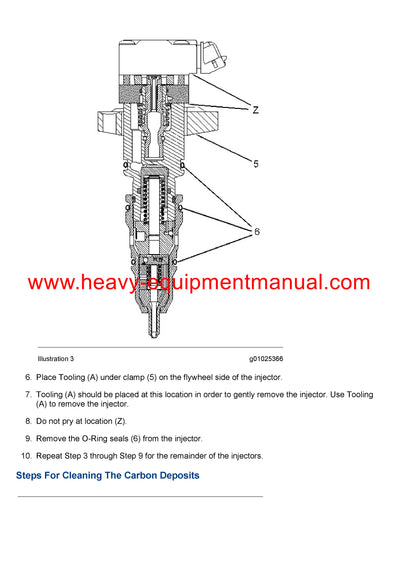 Z

5

6

www.heavy-equipmentmanual.com

Illustration 3

g01025366

6. Place Tooling (A) under clamp (5) on the flywheel side of the injector.

7. Tooling (A) should be placed at this location in order to gently remove the injector. Use Tooling (A) to remove the injector.

8. Do not pry at location (Z).

9. Remove the O-Ring seals (6) from the injector.

10. Repeat Step 3 through Step 9 for the remainder of the injectors.

Steps For Cleaning The Carbon Deposits