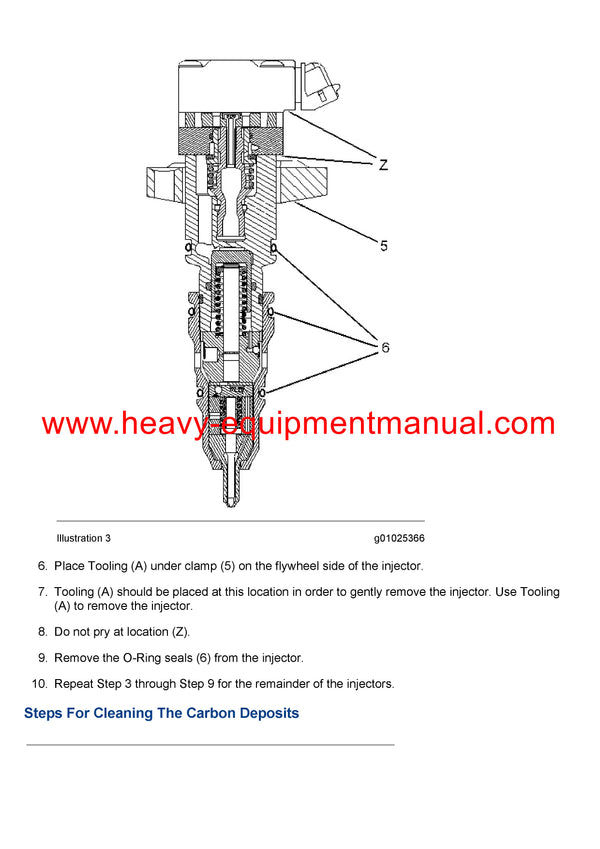 Z

5

6

www.heavy-equipmentmanual.com

Illustration 3

g01025366

6. Place Tooling (A) under clamp (5) on the flywheel side of the injector.

7. Tooling (A) should be placed at this location in order to gently remove the injector. Use Tooling (A) to remove the injector.

8. Do not pry at location (Z).

9. Remove the O-Ring seals (6) from the injector.

10. Repeat Step 3 through Step 9 for the remainder of the injectors.

Steps For Cleaning The Carbon Deposits