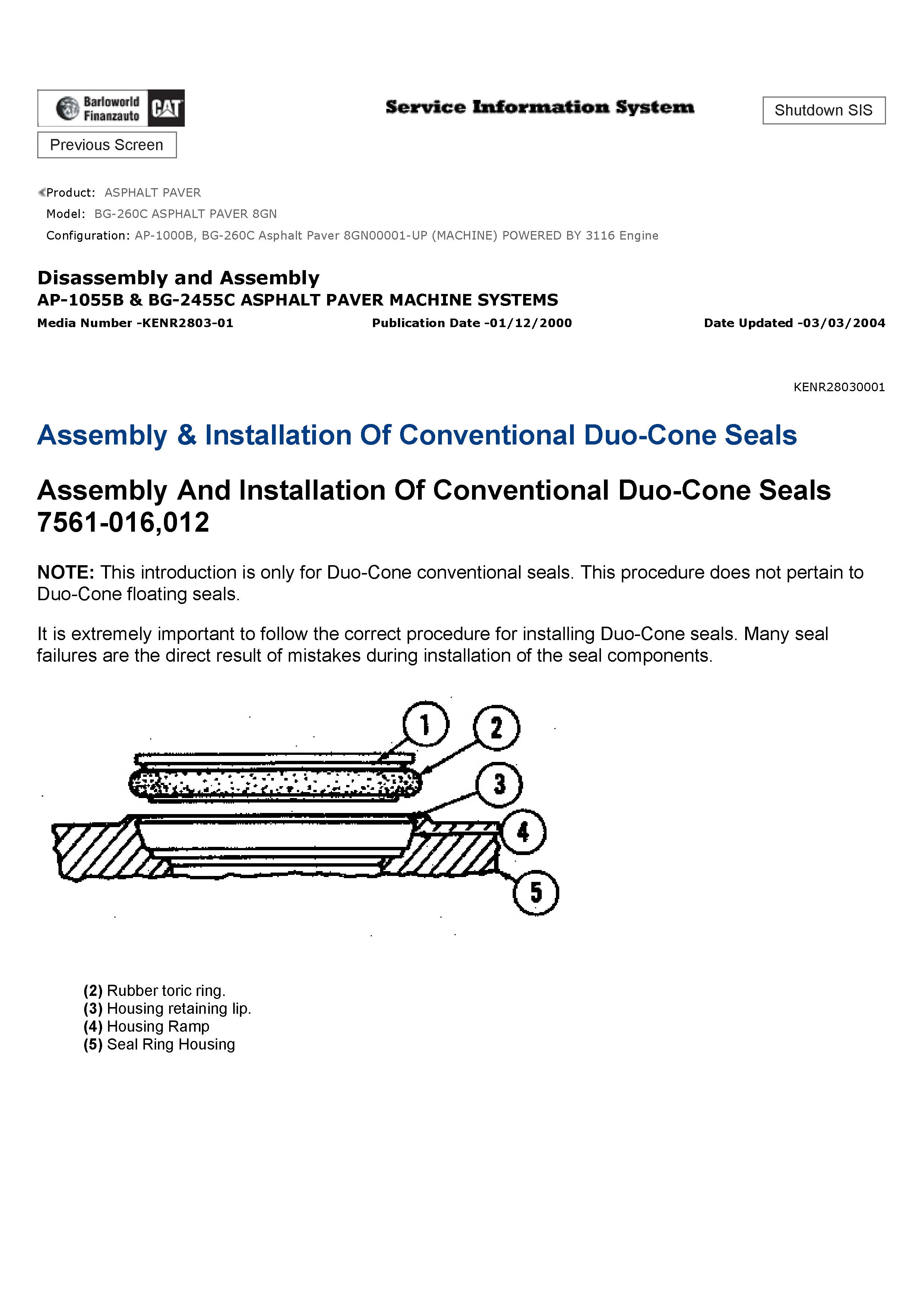 Barloworld Finanzauto CAT

Service Information System

Shutdown SIS

Previous Screen

Product: ASPHALT PAVER
Model: BG-260C ASPHALT PAVER 8GN
Configuration: AP-1000B, BG-260C Asphalt Paver 8GN00001-UP (MACHINE) POWERED BY 3116 Engine

Disassembly and Assembly
AP-1055B & BG-2455C ASPHALT PAVER MACHINE SYSTEMS
Media Number -KENR2803-01 Publication Date -01/12/2000 Date Updated -03/03/2004

KENR28030001

Assembly & Installation Of Conventional Duo-Cone Seals

Assembly And Installation Of Conventional Duo-Cone Seals 7561-016,012

NOTE: This introduction is only for Duo-Cone conventional seals. This procedure does not pertain to Duo-Cone floating seals.

It is extremely important to follow the correct procedure for installing Duo-Cone seals. Many seal failures are the direct result of mistakes during installation of the seal components.

1
2
3
4
5

(2) Rubber toric ring.
(3) Housing retaining lip.
(4) Housing Ramp
(5) Seal Ring Housing