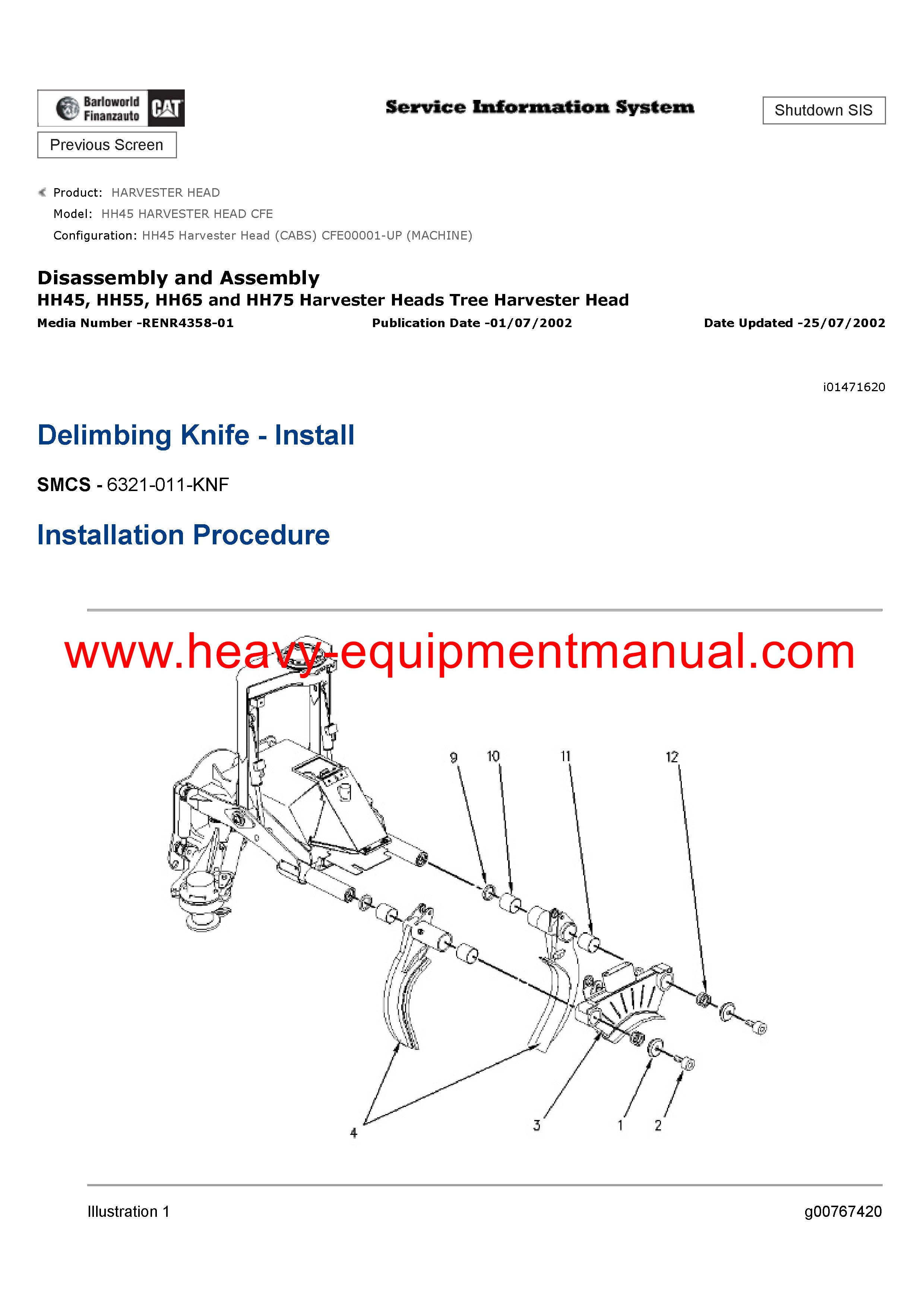 Barloworld Finanzauto CAT

Service Information System

Shutdown SIS

Previous Screen

Product: HARVESTER HEAD
Model: HH45 HARVESTER HEAD CFE
Configuration: HH45 Harvester Head (CABS) CFE00001-UP (MACHINE)

Disassembly and Assembly
HH45, HH55, HH65 and HH75 Harvester Heads Tree Harvester Head

Media Number -RENR4358-01 Publication Date -01/07/2002 Date Updated -25/07/2002

i01471620

Delimbing Knife - Install

SMCS - 6321-011-KNF

Installation Procedure

www.heavy-equipmentmanual.com

9 10 11 12

4 3 1 2

Illustration 1 g00767420