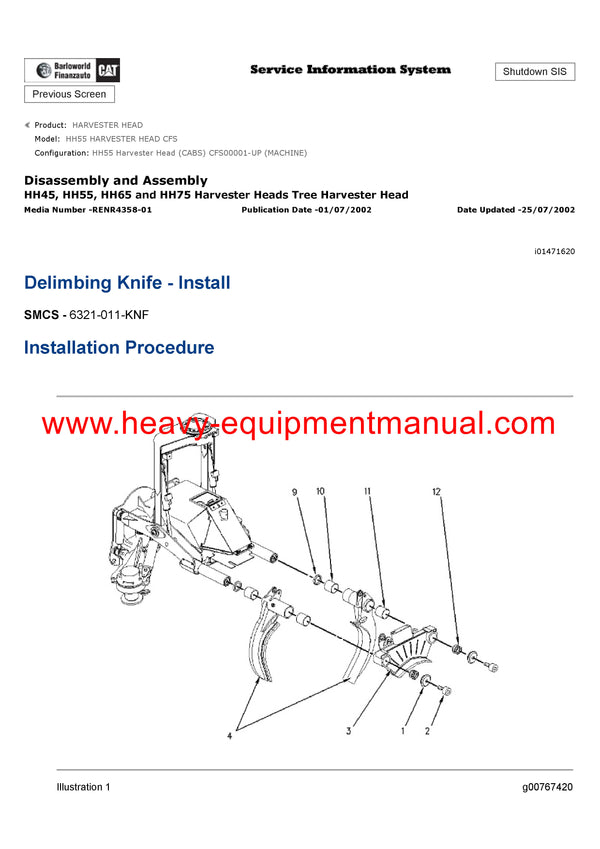 Barloworld Finanzauto CAT

Service Information System

Shutdown SIS

Previous Screen

Product: HARVESTER HEAD
Model: HH55 HARVESTER HEAD CFS
Configuration: HH55 Harvester Head (CABS) CFS00001-UP (MACHINE)

Disassembly and Assembly
HH45, HH55, HH65 and HH75 Harvester Heads Tree Harvester Head
Media Number -RENR4358-01 Publication Date -01/07/2002 Date Updated -25/07/2002

i01471620

Delimbing Knife - Install

SMCS - 6321-011-KNF

Installation Procedure

www.heavy-equipmentmanual.com

9 10 11 12

4 3 1 2

Illustration 1 g00767420