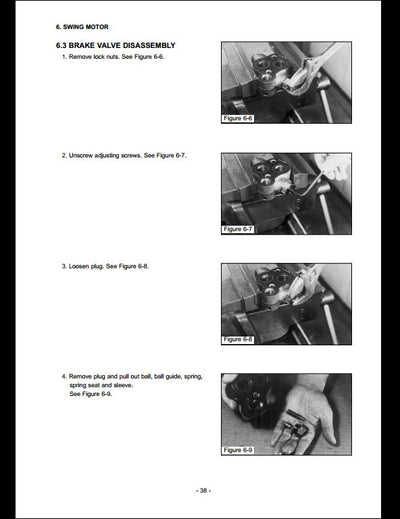 6. SWING MOTOR

6.3 BRAKE VALVE DISASSEMBLY

1. Remove lock nuts. See Figure 6-6.

Figure 6-6

2. Unscrew adjusting screws. See Figure 6-7.

Figure 6-7

3. Loosen plug. See Figure 6-8.

Figure 6-8

4. Remove plug and pull out ball, ball guide, spring, spring seat and sleeve. See Figure 6-9.

Figure 6-9

- 38 -