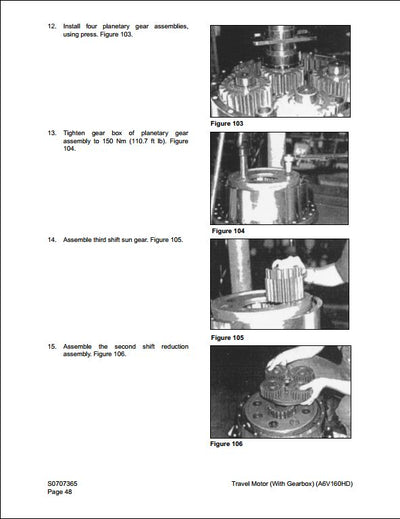 12. Install four planetary gear assemblies, using press. Figure 103.

Figure 103

13. Tighten gear box of planetary gear assembly to 150 Nm (110.7 ft lb). Figure 104.

Figure 104

14. Assemble third shift sun gear. Figure 105.

Figure 105

15. Assemble the second shift reduction assembly. Figure 106.

Figure 106

S0707365
Page 48

Travel Motor (With Gearbox) (A6V160HD)