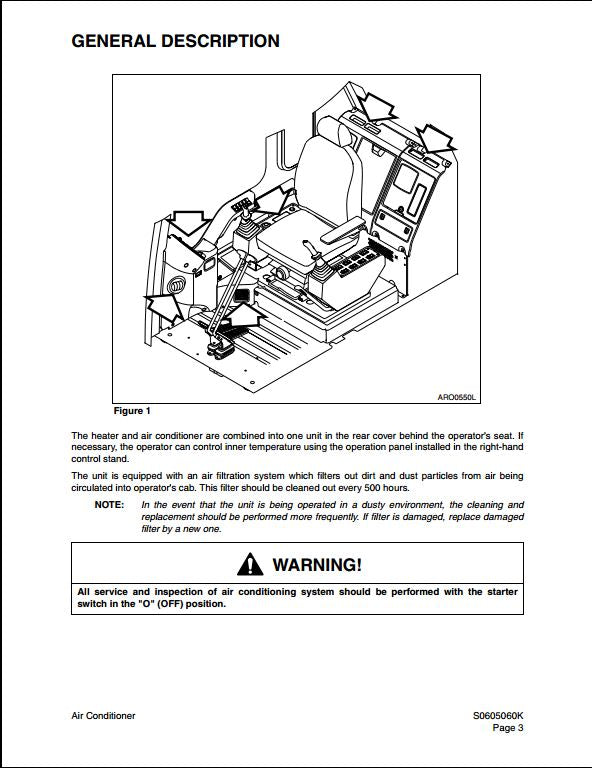 GENERAL DESCRIPTION

ARO0550L

Figure 1

The heater and air conditioner are combined into one unit in the rear cover behind the operator's seat. If necessary, the operator can control inner temperature using the operation panel installed in the right-hand control stand.

The unit is equipped with an air filtration system which filters out dirt and dust particles from air being circulated into operator's cab. This filter should be cleaned out every 500 hours.

NOTE: In the event that the unit is being operated in a dusty environment, the cleaning and replacement should be performed more frequently. If filter is damaged, replace damaged filter by a new one.

WARNING!

All service and inspection of air conditioning system should be performed with the starter switch in the "O" (OFF) position.

Air Conditioner

S0605060K
Page 3