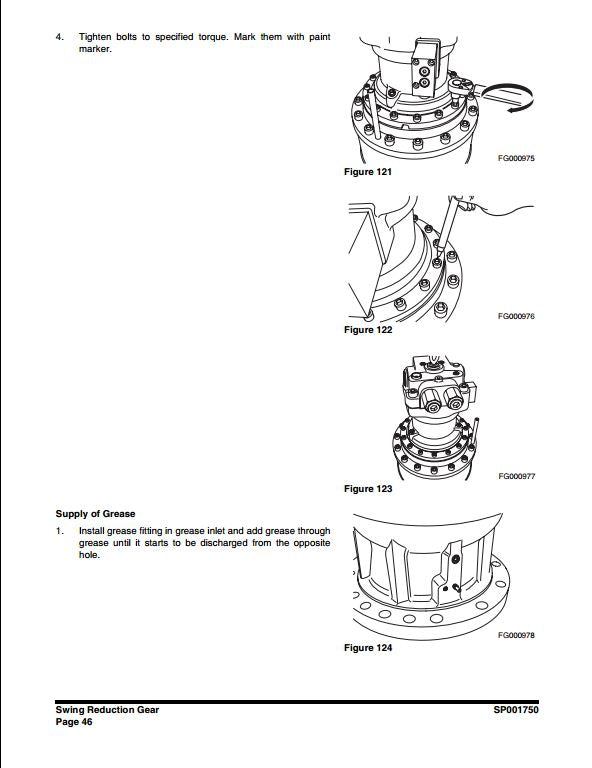 4. Tighten bolts to specified torque. Mark them with paint marker.

FG000975

Figure 121

FG000976

Figure 122

FG000977

Figure 123

Supply of Grease

1. Install grease fitting in grease inlet and add grease through grease until it starts to be discharged from the opposite hole.

FG000978

Figure 124

Swing Reduction Gear
Page 46

SP001750