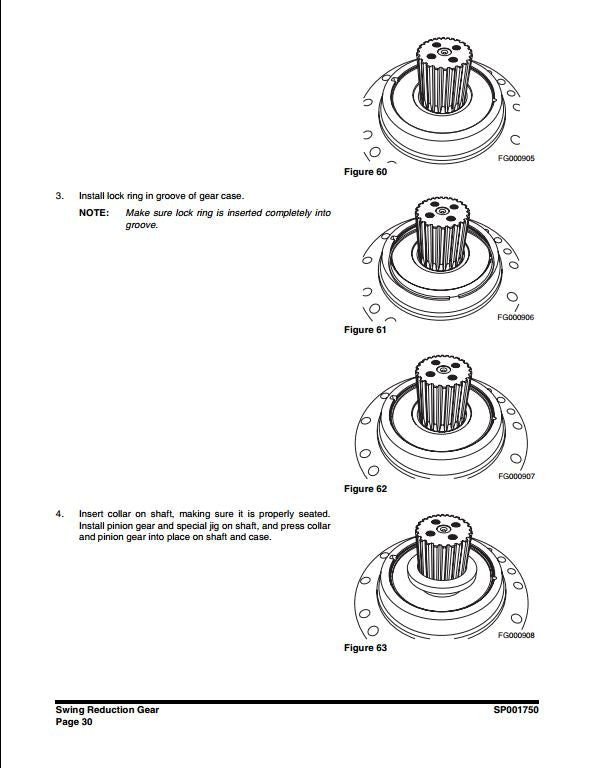 FG000905

Figure 60

3. Install lock ring in groove of gear case.

NOTE: Make sure lock ring is inserted completely into groove.

FG000906

Figure 61

FG000907

Figure 62

4. Insert collar on shaft, making sure it is properly seated. Install pinion gear and special jig on shaft, and press collar and pinion gear into place on shaft and case.

FG000908

Figure 63

Swing Reduction Gear
Page 30

SP001750