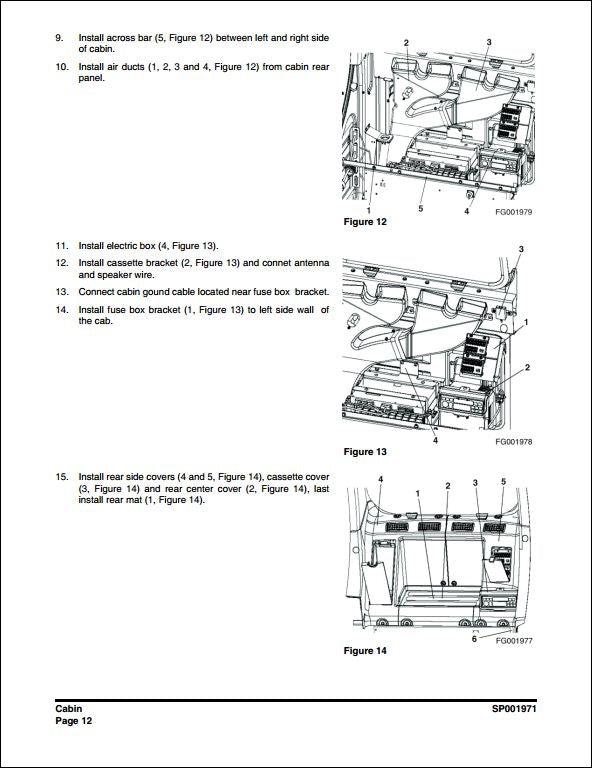 9. Install across bar (5, Figure 12) between left and right side of cabin.

10. Install air ducts (1, 2, 3 and 4, Figure 12) from cabin rear panel.

2 3 1 5 4 FG001979

Figure 12

11. Install electric box (4, Figure 13).

12. Install cassette bracket (2, Figure 13) and connet antenna and speaker wire.

13. Connect cabin gound cable located near fuse box bracket.

14. Install fuse box bracket (1, Figure 13) to left side wall of the cab.

3 1 2 4 FG001978

Figure 13

15. Install rear side covers (4 and 5, Figure 14), cassette cover (3, Figure 14) and rear center cover (2, Figure 14), last install rear mat (1, Figure 14).

4 1 2 3 5 6 FG001977

Figure 14

Cabin
Page 12

SP001971