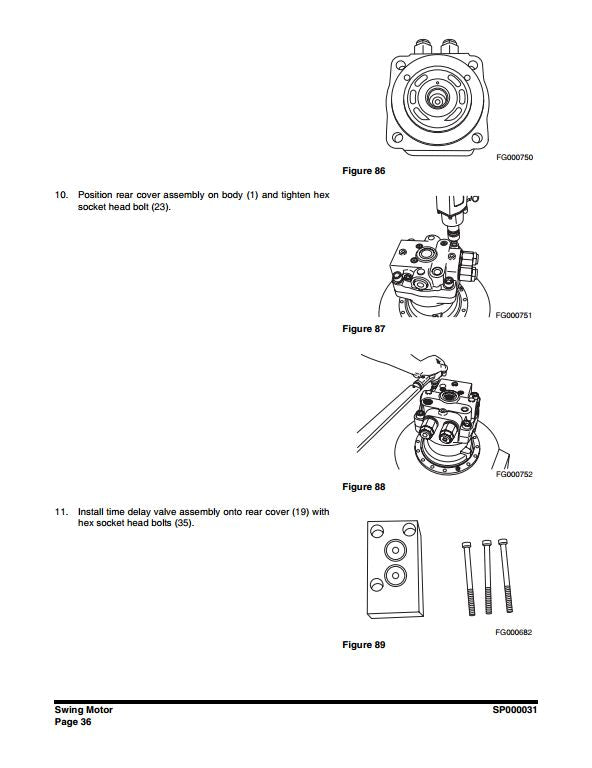 FG000750

Figure 86

10. Position rear cover assembly on body (1) and tighten hex socket head bolt (23).

FG000751

Figure 87

FG000752

Figure 88

11. Install time delay valve assembly onto rear cover (19) with hex socket head bolts (35).

FG000682

Figure 89

Swing Motor
Page 36

SP000031