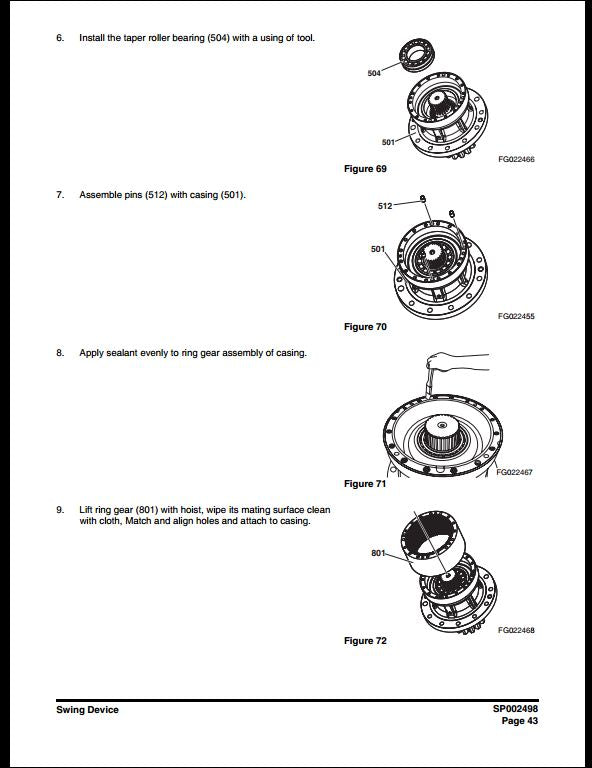 6. Install the taper roller bearing (504) with a using of tool.

504

501

FG022466

Figure 69

7. Assemble pins (512) with casing (501).

512

501

FG022455

Figure 70

8. Apply sealant evenly to ring gear assembly of casing.

FG022467

Figure 71

9. Lift ring gear (801) with hoist, wipe its mating surface clean with cloth, Match and align holes and attach to casing.

801

FG022468

Figure 72

Swing Device

SP002498
Page 43