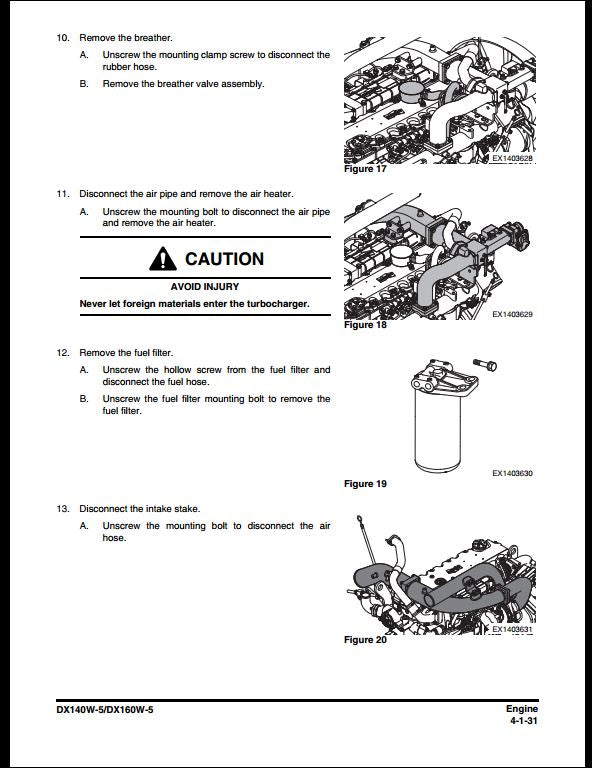 10. Remove the breather.

A. Unscrew the mounting clamp screw to disconnect the rubber hose.

B. Remove the breather valve assembly.

EX1403628

Figure 17

11. Disconnect the air pipe and remove the air heater.

A. Unscrew the mounting bolt to disconnect the air pipe and remove the air heater.

CAUTION

AVOID INJURY

Never let foreign materials enter the turbocharger.

EX1403629

Figure 18

12. Remove the fuel filter.

A. Unscrew the hollow screw from the fuel filter and disconnect the fuel hose.

B. Unscrew the fuel filter mounting bolt to remove the fuel filter.

EX1403630

Figure 19

13. Disconnect the intake stake.

A. Unscrew the mounting bolt to disconnect the air hose.

EX1403631

Figure 20

DX140W-5/DX160W-5

Engine
4-1-31