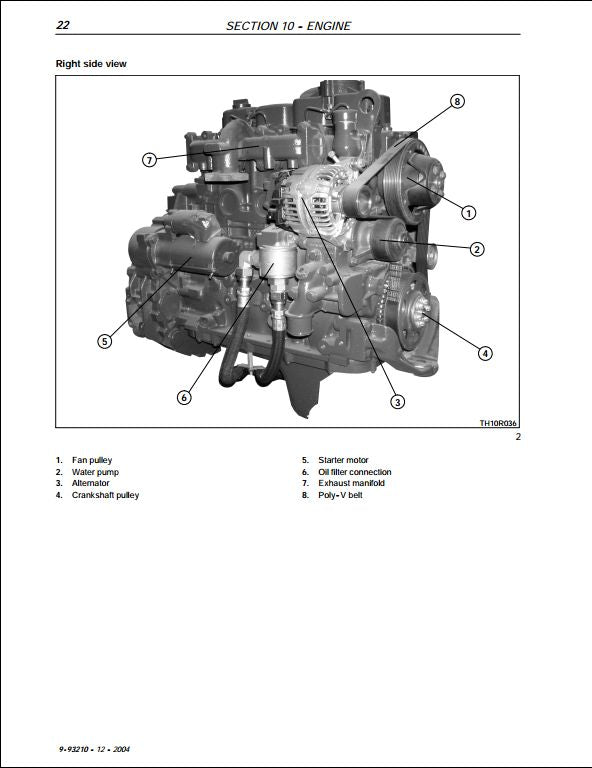 22 SECTION 10 - ENGINE

Right side view

8

7

1

2

5

4

6

3

TH10R036

2

1. Fan pulley
2. Water pump
3. Alternator
4. Crankshaft pulley

5. Starter motor
6. Oil filter connection
7. Exhaust manifold
8. Poly-V belt

9-93210 - 12 - 2004