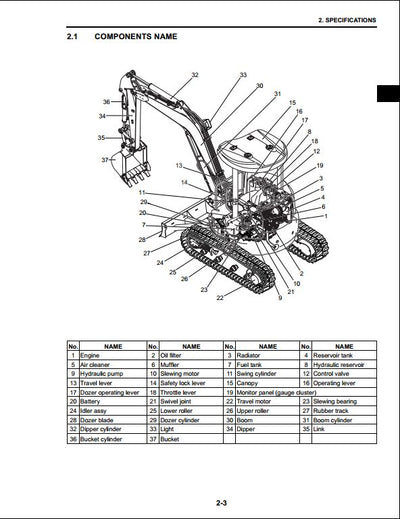 2. SPECIFICATIONS

2.1 COMPONENTS NAME

32 33 30 31 15 16 17 8 18 12 19 3 5 4 6 1 36 34 35 37 13 14 11 29 20 7 28 27 24 25 26 23 22 9 21 10 2

| No. | NAME | No. | NAME | No. | NAME | No. | NAME |
|---|---|---|---|---|---|---|---|
| 1 | Engine | 2 | Oil filter | 3 | Radiator | 4 | Reservoir tank |
| 5 | Air cleaner | 6 | Muffler | 7 | Fuel tank | 8 | Hydraulic reservoir |
| 9 | Hydraulic pump | 10 | Slewing motor | 11 | Swing cylinder | 12 | Control valve |
| 13 | Travel lever | 14 | Safety lock lever | 15 | Canopy | 16 | Operating lever |
| 17 | Dozer operating lever | 18 | Throttle lever | 19 | Monitor panel (gauge cluster) | | |
| 20 | Battery | 21 | Swivel joint | 22 | Travel motor | 23 | Slewing bearing |
| 24 | Idler assy | 25 | Lower roller | 26 | Upper roller | 27 | Rubber track |
| 28 | Dozer blade | 29 | Dozer cylinder | 30 | Boom | 31 | Boom cylinder |
| 32 | Dipper cylinder | 33 | Light | 34 | Dipper | 35 | Link |
| 36 | Bucket cylinder | 37 | Bucket | | | | |

2-3