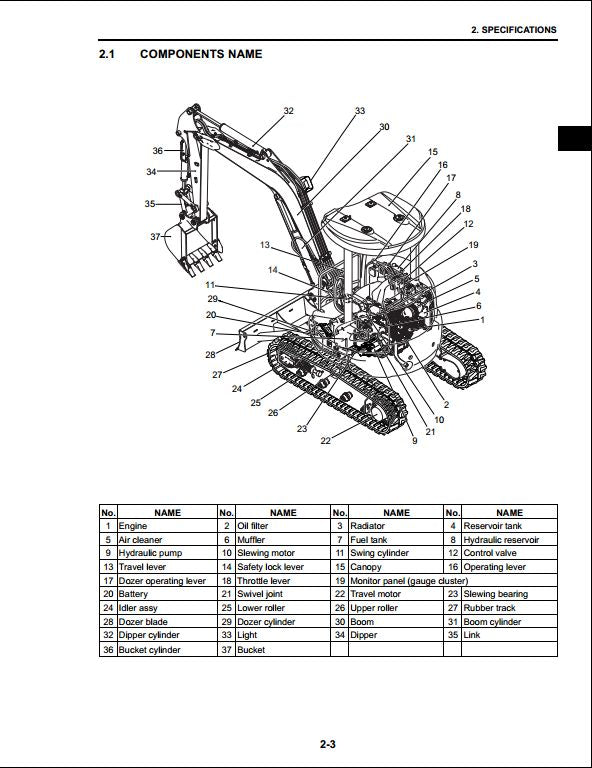 2. SPECIFICATIONS

2.1 COMPONENTS NAME

32 33 30 31 15 16 17 8 18 12 19 3 5 4 6 1 36 34 35 37 13 14 11 29 20 7 28 27 24 25 26 23 22 9 21 10 2

| No. | NAME | No. | NAME | No. | NAME | No. | NAME |
|---|---|---|---|---|---|---|---|
| 1 | Engine | 2 | Oil filter | 3 | Radiator | 4 | Reservoir tank |
| 5 | Air cleaner | 6 | Muffler | 7 | Fuel tank | 8 | Hydraulic reservoir |
| 9 | Hydraulic pump | 10 | Slewing motor | 11 | Swing cylinder | 12 | Control valve |
| 13 | Travel lever | 14 | Safety lock lever | 15 | Canopy | 16 | Operating lever |
| 17 | Dozer operating lever | 18 | Throttle lever | 19 | Monitor panel (gauge cluster) | | |
| 20 | Battery | 21 | Swivel joint | 22 | Travel motor | 23 | Slewing bearing |
| 24 | Idler assy | 25 | Lower roller | 26 | Upper roller | 27 | Rubber track |
| 28 | Dozer blade | 29 | Dozer cylinder | 30 | Boom | 31 | Boom cylinder |
| 32 | Dipper cylinder | 33 | Light | 34 | Dipper | 35 | Link |
| 36 | Bucket cylinder | 37 | Bucket | | | | |

2-3