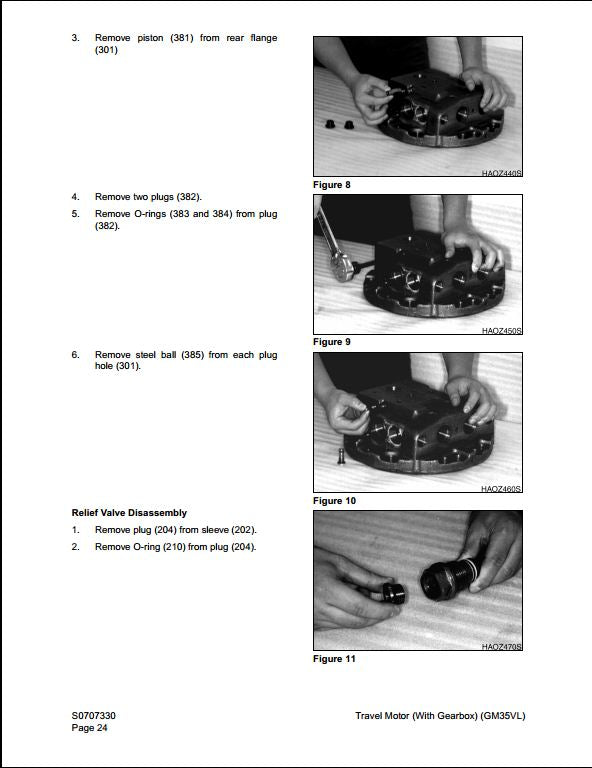 3. Remove piston (381) from rear flange (301)

HAOZ440S

Figure 8

4. Remove two plugs (382).

5. Remove O-rings (383 and 384) from plug (382).

HAOZ450S

Figure 9

6. Remove steel ball (385) from each plug hole (301).

HAOZ460S

Figure 10

Relief Valve Disassembly

1. Remove plug (204) from sleeve (202).

2. Remove O-ring (210) from plug (204).

HAOZ470S

Figure 11

S0707330
Page 24

Travel Motor (With Gearbox) (GM35VL)