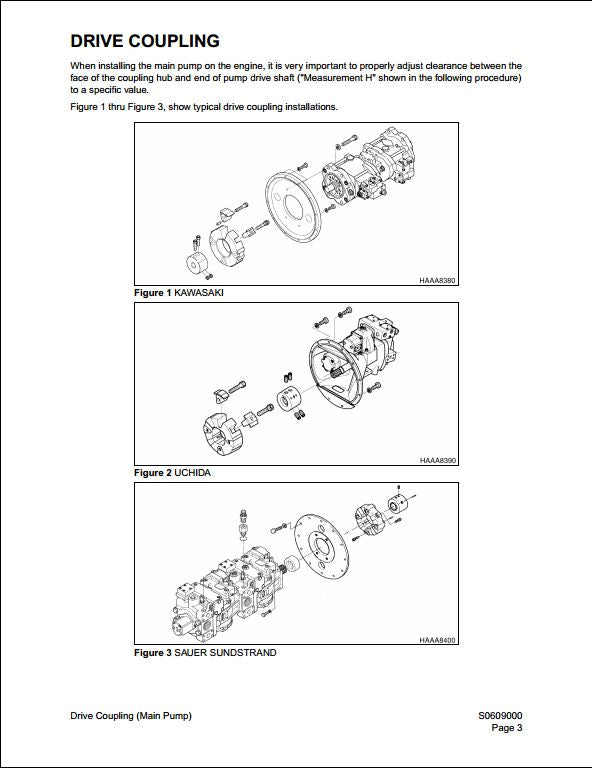 DRIVE COUPLING

When installing the main pump on the engine, it is very important to properly adjust clearance between the face of the coupling hub and end of pump drive shaft ("Measurement H" shown in the following procedure) to a specific value.

Figure 1 thru Figure 3, show typical drive coupling installations.

HAAA8380

Figure 1 KAWASAKI

HAAA8390

Figure 2 UCHIDA

HAAA8400

Figure 3 SAUER SUNDSTRAND

Drive Coupling (Main Pump)

S0609000
Page 3