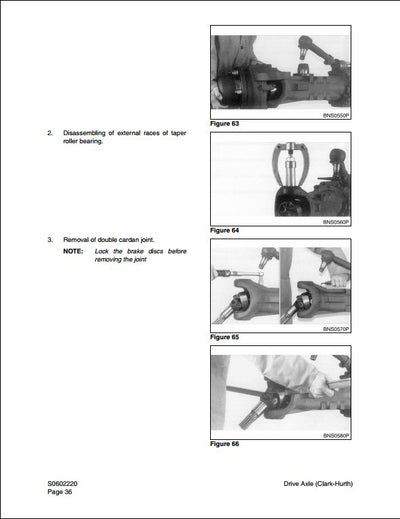 BNS0550P

Figure 63

2. Disassembling of external races of taper roller bearing.

BNS0560P

Figure 64

3. Removal of double cardan joint.

NOTE: Lock the brake discs before removing the joint

BNS0570P

Figure 65

BNS0580P

Figure 66

S0602220
Page 36

Drive Axle (Clark-Hurth)