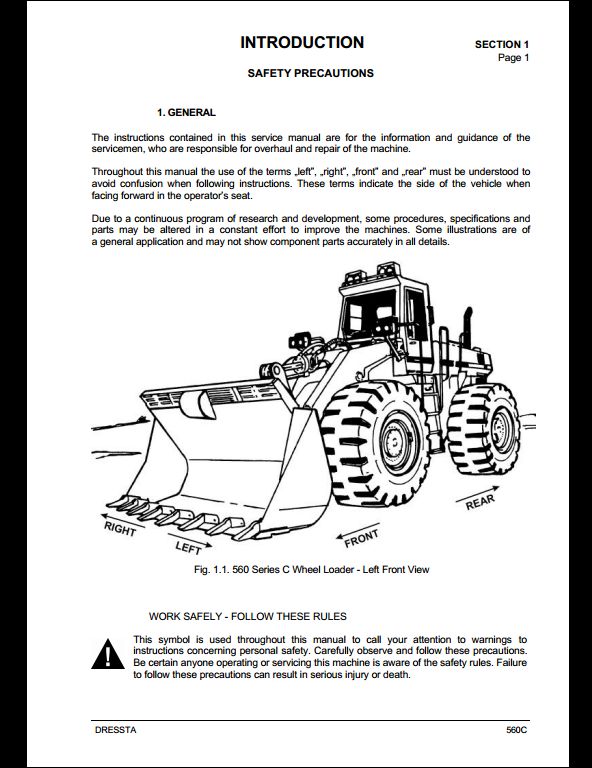 INTRODUCTION

SECTION 1
Page 1

SAFETY PRECAUTIONS

1. GENERAL

The instructions contained in this service manual are for the information and guidance of the servicemen, who are responsible for overhaul and repair of the machine.

Throughout this manual the use of the terms „left", „right", „front" and „rear" must be understood to avoid confusion when following instructions. These terms indicate the side of the vehicle when facing forward in the operator's seat.

Due to a continuous program of research and development, some procedures, specifications and parts may be altered in a constant effort to improve the machines. Some illustrations are of a general application and may not show component parts accurately in all details.

RIGHT
LEFT
FRONT
REAR

Fig. 1.1. 560 Series C Wheel Loader - Left Front View

WORK SAFELY - FOLLOW THESE RULES

This symbol is used throughout this manual to call your attention to warnings to instructions concerning personal safety. Carefully observe and follow these precautions. Be certain anyone operating or servicing this machine is aware of the safety rules. Failure to follow these precautions can result in serious injury or death.

DRESSTA

560C