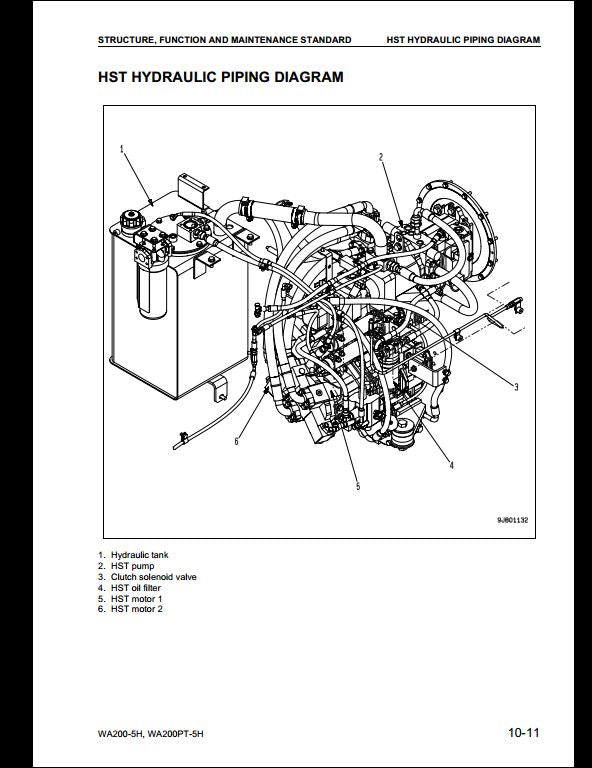 STRUCTURE, FUNCTION AND MAINTENANCE STANDARD HST HYDRAULIC PIPING DIAGRAM

HST HYDRAULIC PIPING DIAGRAM

1
2
3
4
5
6
9JB01132

1. Hydraulic tank
2. HST pump
3. Clutch solenoid valve
4. HST oil filter
5. HST motor 1
6. HST motor 2

WA200-5H, WA200PT-5H 10-11